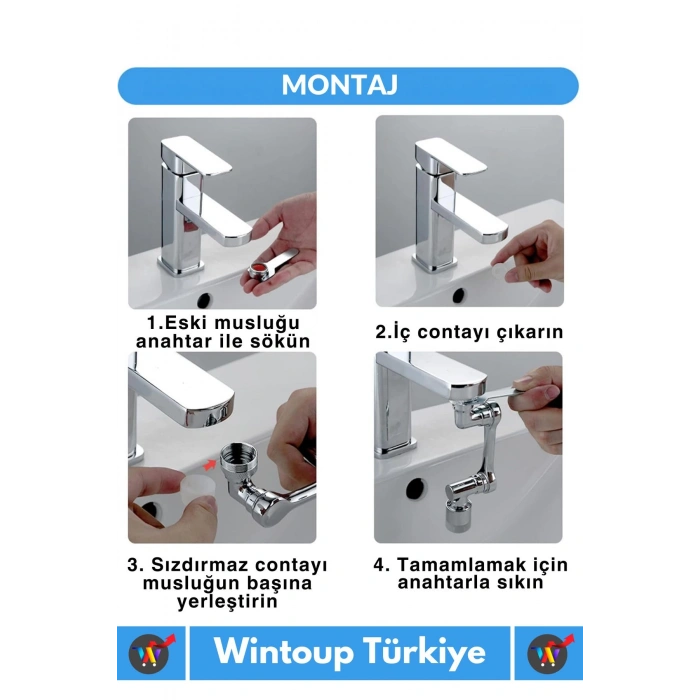 MONTAJ

1.Eski musluğu anahtar ile sökün

2.İç contayı çıkarın

3. Sızdırmaz contayı musluğun başına yerleştirin

4. Tamamlamak için anahtarla sıkın

Wintoup Türkiye