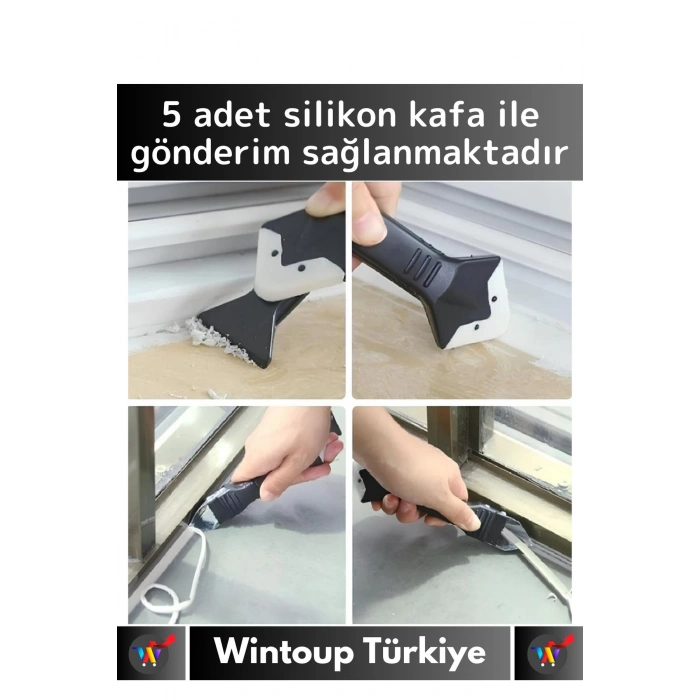 5 adet silikon kafa ile gönderim sağlanmaktadır

Wintoup Türkiye