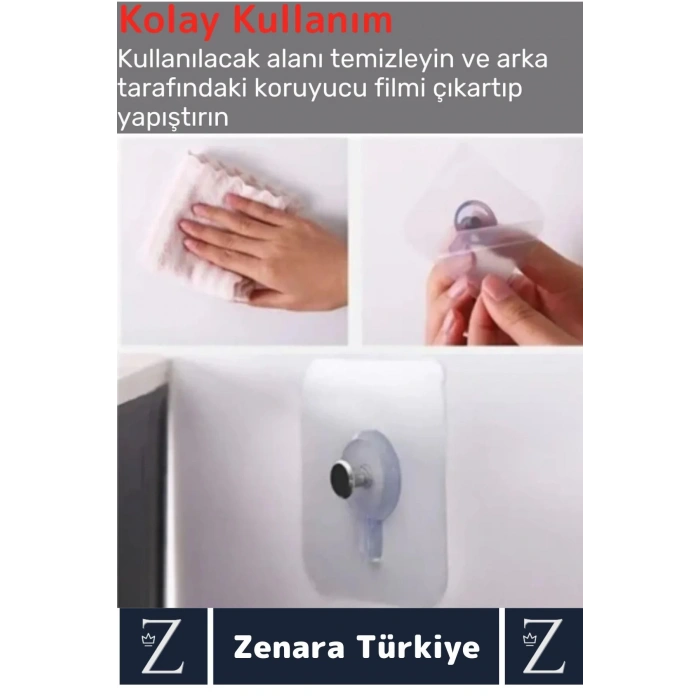 Kolay Kullanım
Kullanılacak alanı temizleyin ve arka tarafındaki koruyucu filmi çıkartıp yapıştırın

Z
Zenara Türkiye
Z