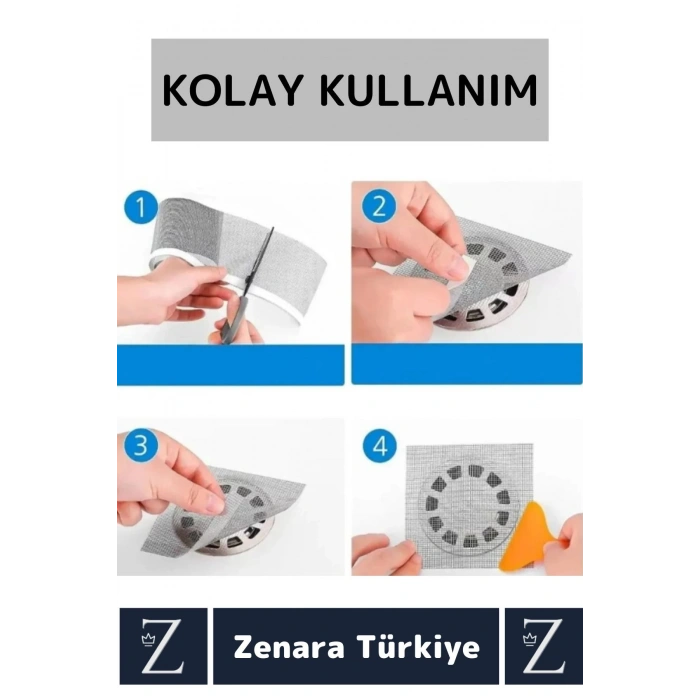 KOLAY KULLANIM

1

2

3

4

Z

Zenara Türkiye

Z