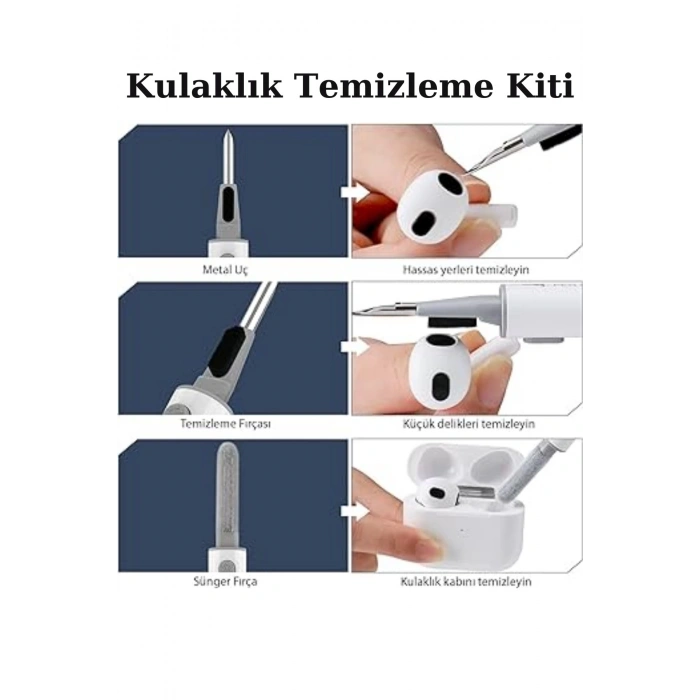 Kulaklık Temizleme Kiti

Metal Uç

Hassas yerleri temizleyin

Temizleme Fırçası

Küçük delikleri temizleyin

Sünger Fırça

Kulaklık kabını temizleyin