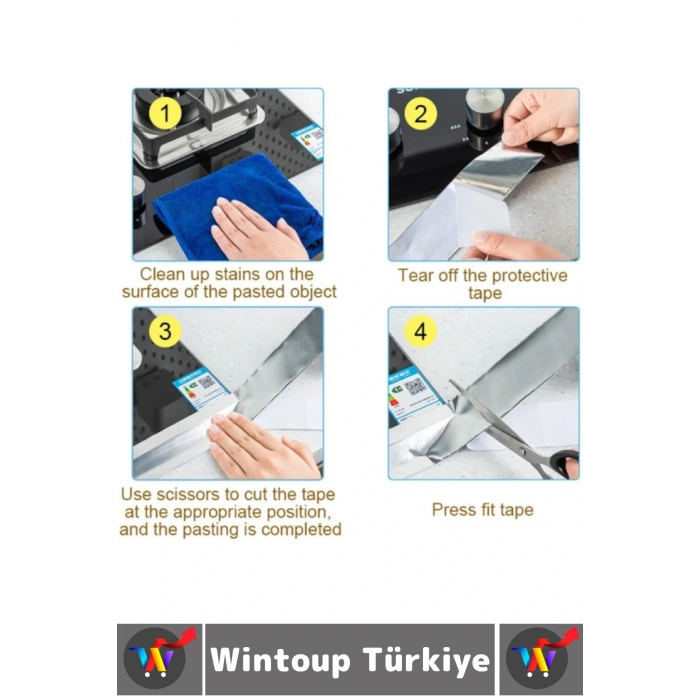 1

Clean up stains on the surface of the pasted object

2

Tear off the protective tape

3

Use scissors to cut the tape at the appropriate position, and the pasting is completed

4

Press fit tape

Wintoup Türkiye