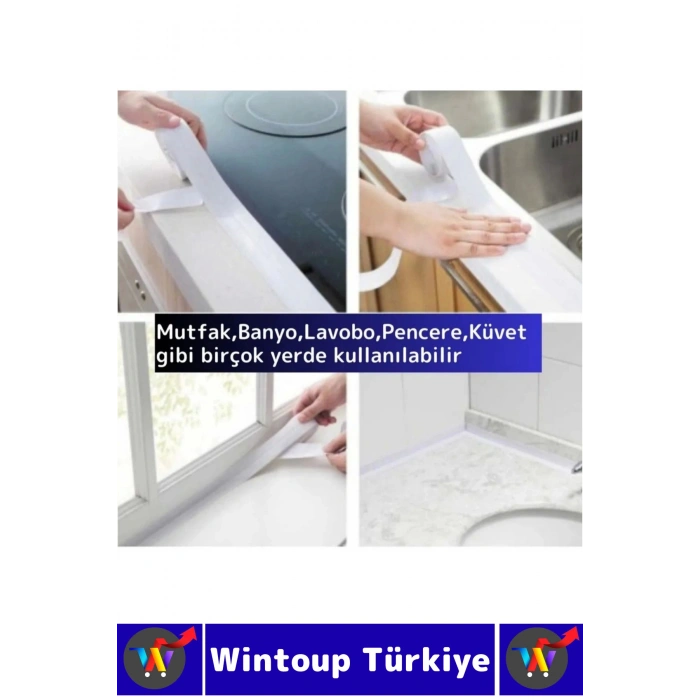 Mutfak,Banyo,Lavobo,Pencere,Küvet gibi birçok yerde kullanılabilir

Wintoup Türkiye