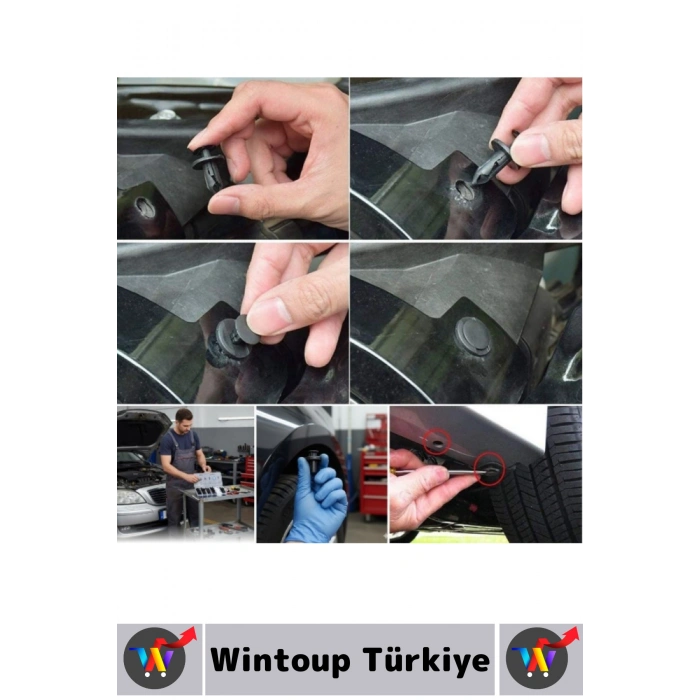 Wintoup Türkiye