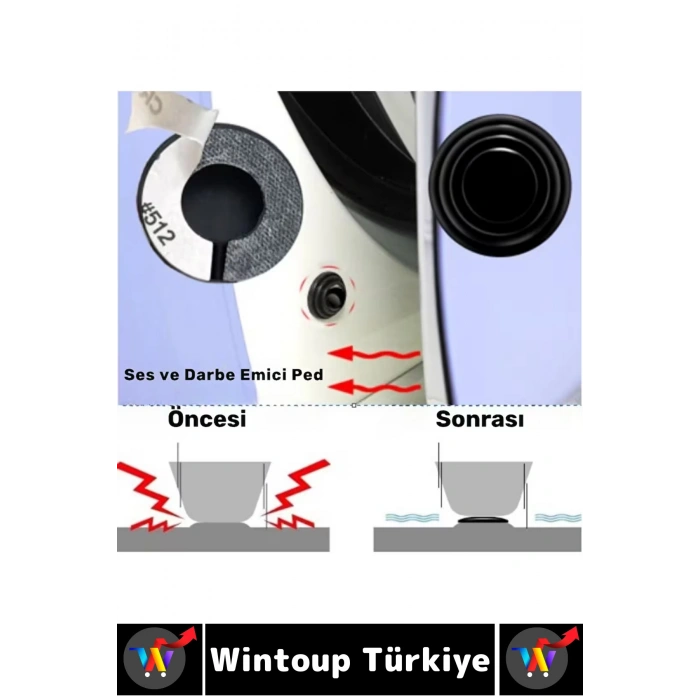 #512

Ses ve Darbe Emici Ped

Öncesi

Sonrası

Wintoup Türkiye