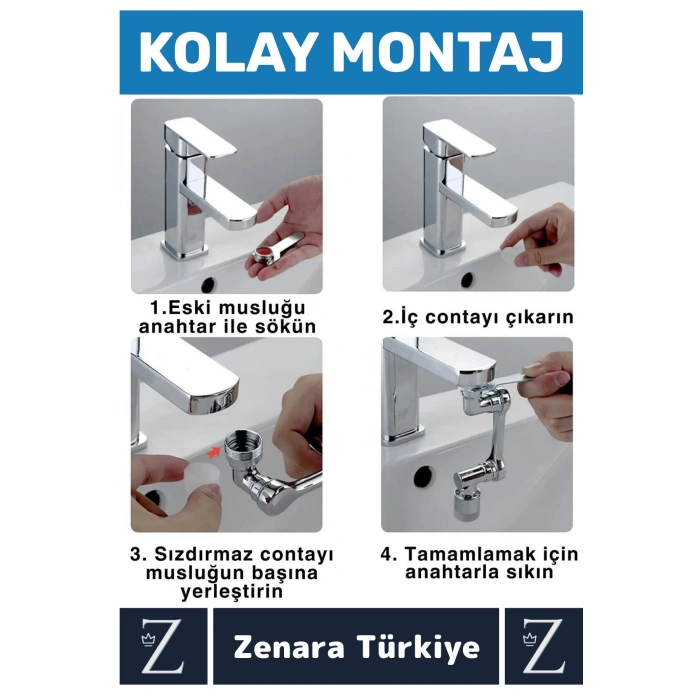 KOLAY MONTAJ

1.Eski musluğu anahtar ile sökün

2.İç contayı çıkarın

3. Sızdırmaz contayı musluğun başına yerleştirin

4. Tamamlamak için anahtarla sıkın

Z

Zenara Türkiye

Z