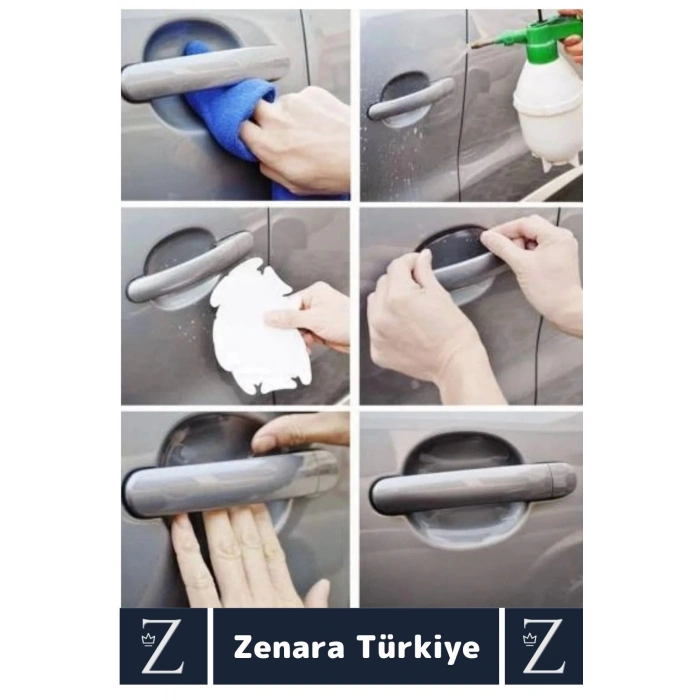 Z

Zenara Türkiye

Z