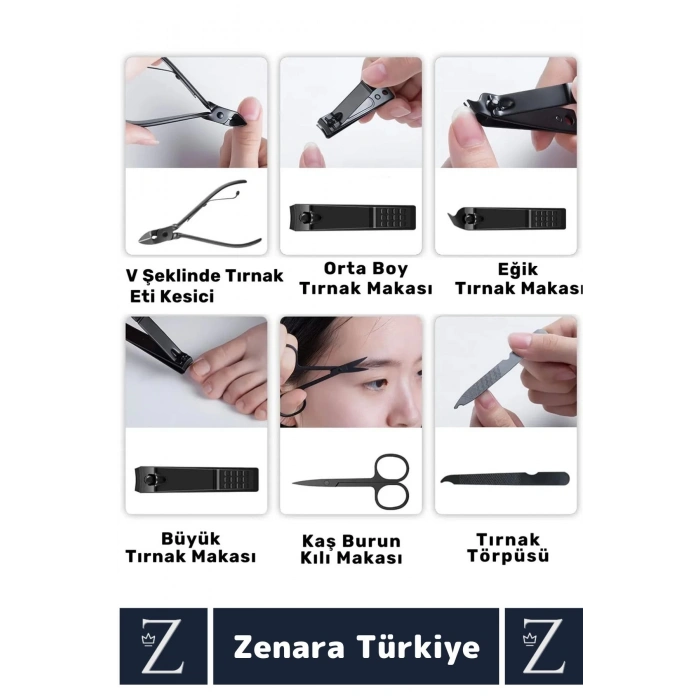 V Şeklinde Tırnak Eti Kesici

Orta Boy Tırnak Makası

Eğik Tırnak Makası

Büyük Tırnak Makası

Kaş Burun Kılı Makası

Tırnak Törpüsü

Z

Zenara Türkiye

Z