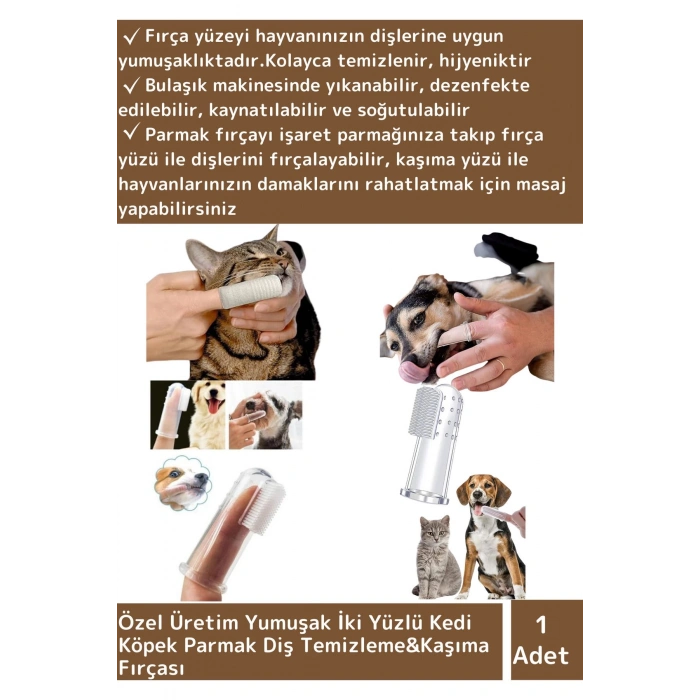 ✓ Fırça yüzeyi hayvanınızın dişlerine uygun yumuşaklıktadır.Kolayca temizlenir, hijyeniktir
✓ Bulaşık makinesinde yıkanabilir, dezenfekte edilebilir, kaynatılabilir ve soğutulabilir
✓ Parmak fırçayı işaret parmağınıza takıp fırça yüzü ile dişlerini fırçalayabilir, kaşıma yüzü ile hayvanlarınızın damaklarını rahatlatmak için masaj yapabilirsiniz

Özel Üretim Yumuşak İki Yüzlü Kedi Köpek Parmak Diş Temizleme&Kaşıma Fırçası

1 Adet