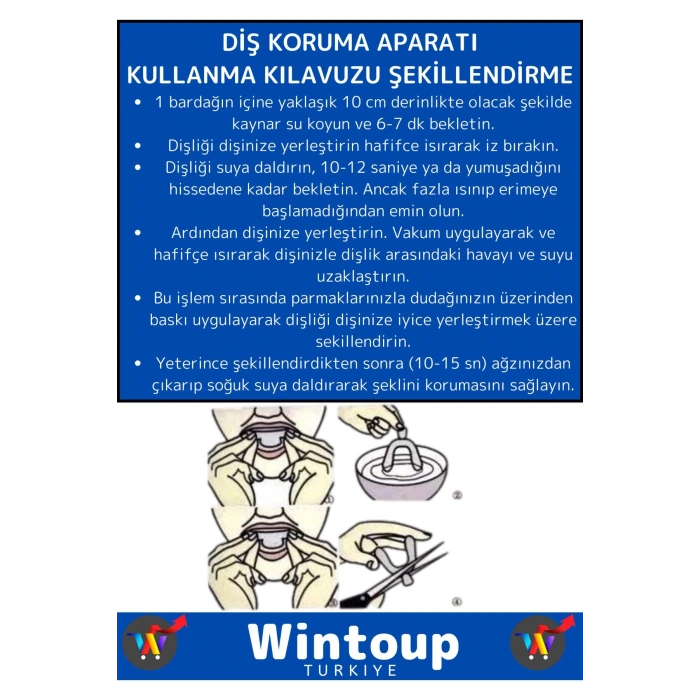 DİŞ KORUMA APARATI
KULLANMA KILAVUZU ŞEKİLLENDİRME

• 1 bardağın içine yaklaşık 10 cm derinlikte olacak şekilde kaynar su koyun ve 6-7 dk bekletin.
• Dişliği dişinize yerleştirin hafifce ısırarak iz bırakın.
• Dişliği suya daldırın, 10-12 saniye ya da yumuşadığını hissedene kadar bekletin. Ancak fazla ısınıp erimeye başlamadığından emin olun.
• Ardından dişinize yerleştirin. Vakum uygulayarak ve hafifçe ısırarak dişinizle dişlik arasındaki havayı ve suyu uzaklaştırın.
• Bu işlem sırasında parmaklarınızla dudağınızın üzerinden baskı uygulayarak dişliği dişinize iyice yerleştirmek üzere sekillendirin.
• Yeterince şekillendirdikten sonra (10-15 sn) ağzınızdan çıkarıp soğuk suya daldırarak şeklini korumasını sağlayın.

①
②
③
④

Wintoup
TURKIYE