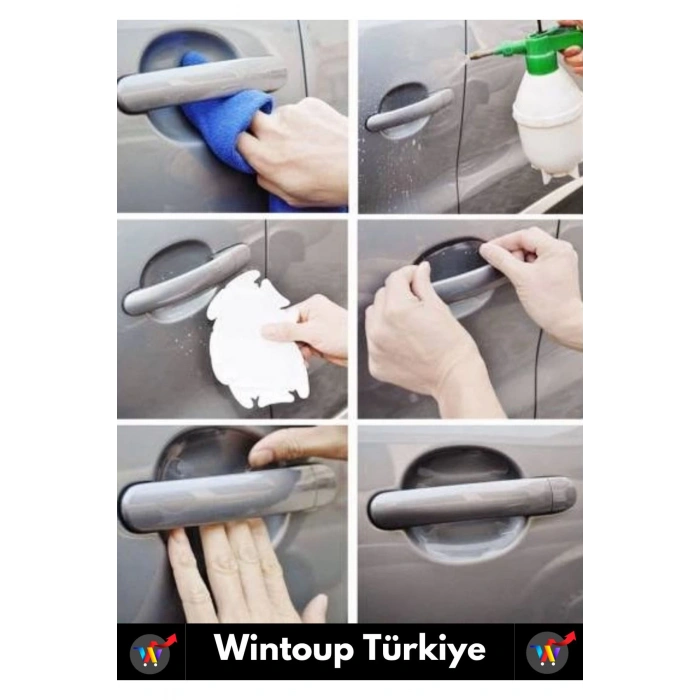 Wintoup Türkiye