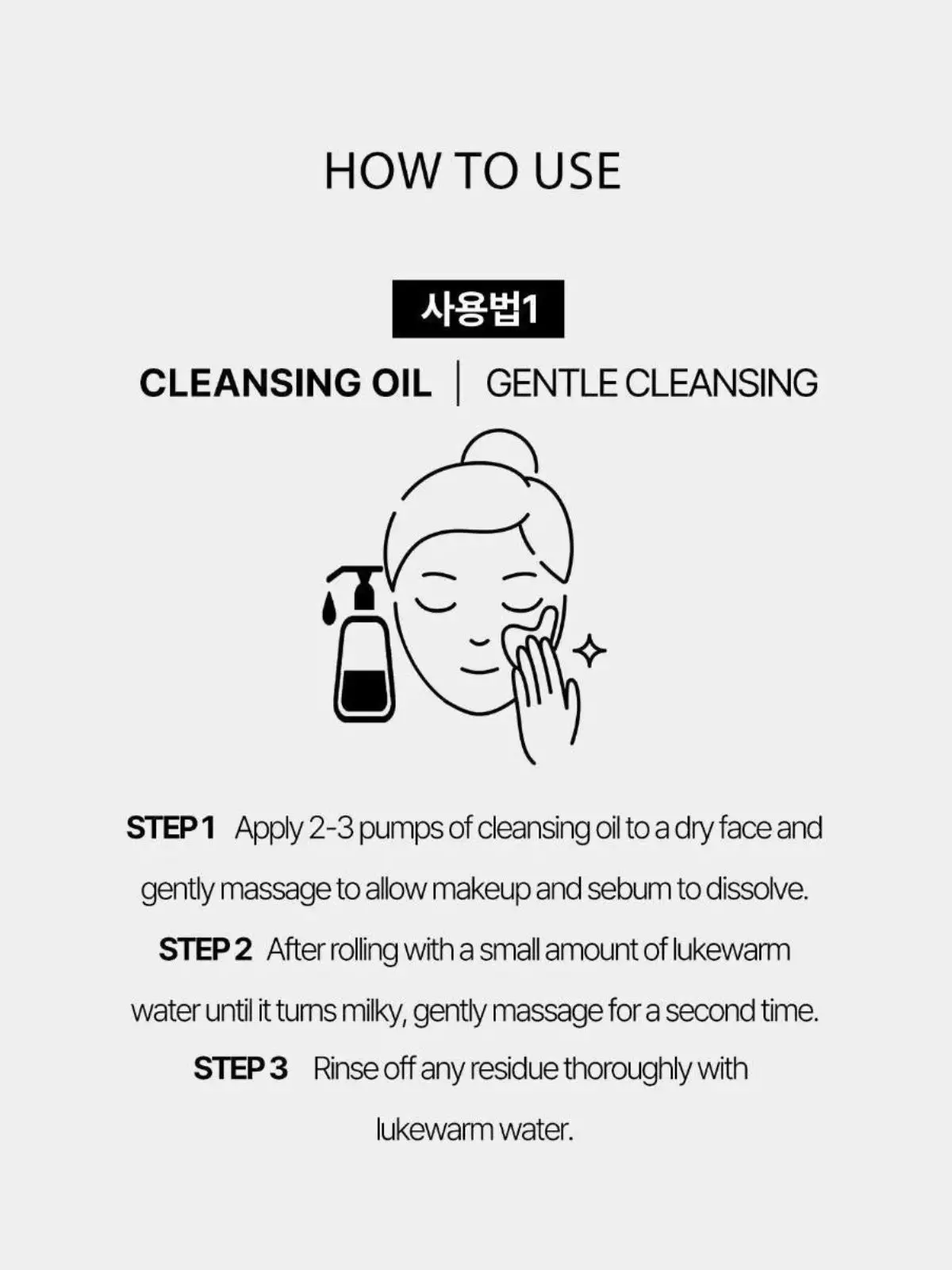 HOW TO USE

사용법1

CLEANSING OIL | GENTLE CLEANSING

STEP 1 Apply 2-3 pumps of cleansing oil to a dry face and gently massage to allow makeup and sebum to dissolve.

STEP 2 After rolling with a small amount of lukewarm water until it turns milky, gently massage for a second time.

STEP 3 Rinse off any residue thoroughly with lukewarm water.