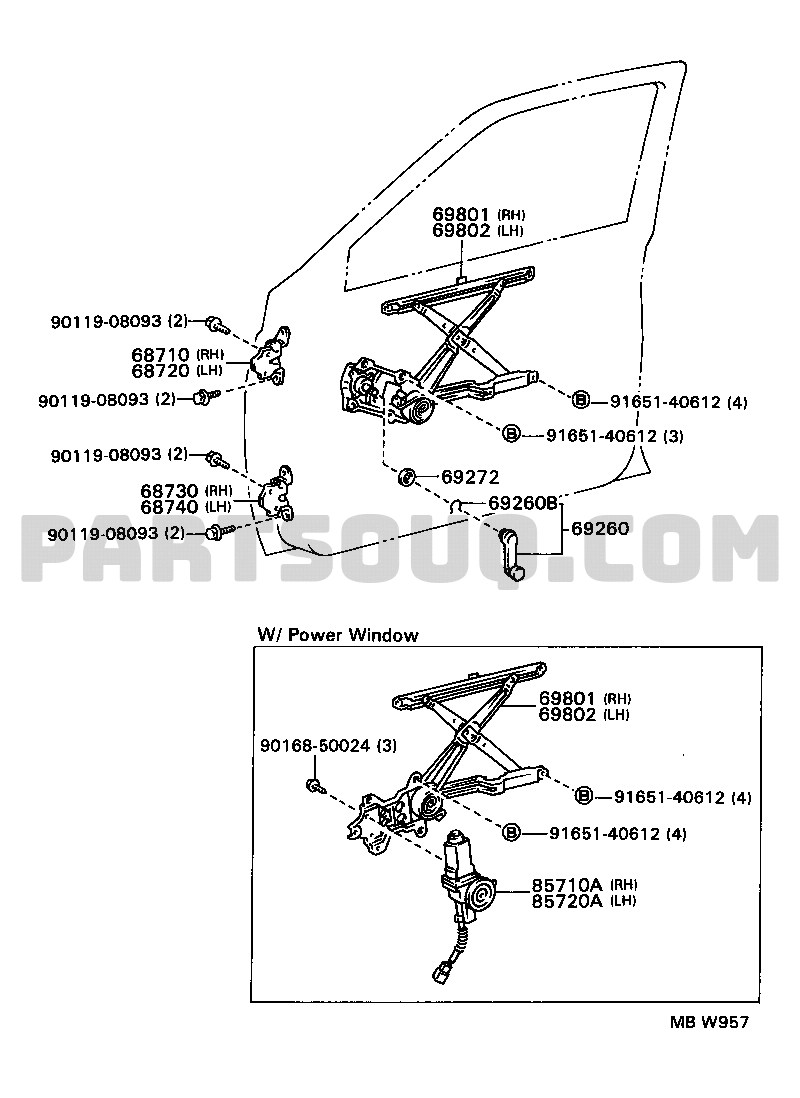 69801 (RH)
69802 (LH)

90119-08093 (2)
68710 (RH)
68720 (LH)
90119-08093 (2)

B 91651-40612 (4)
B 91651-40612 (3)

90119-08093 (2)
68730 (RH)
68740 (LH)
90119-08093 (2)

69272
69260B
69260

PARTSOUQ.COM

W/ Power Window

69801 (RH)
69802 (LH)
90168-50024 (3)
B 91651-40612 (4)
B 91651-40612 (4)
85710A (RH)
85720A (LH)

MB W957