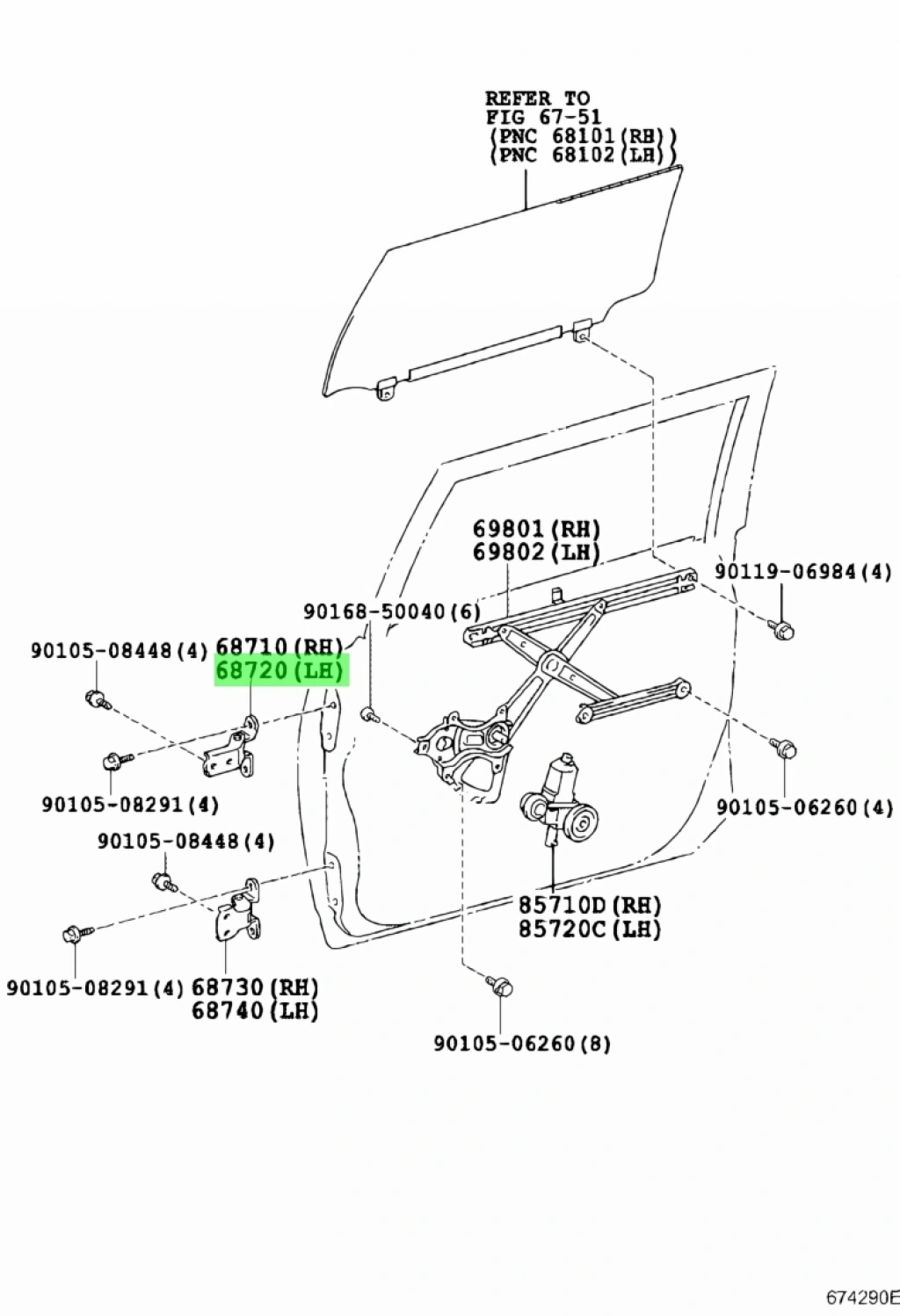 REFER TO
FIG 67-51
(PNC 68101(RH))
(PNC 68102(LH))

69801(RH)
69802(LH)

90119-06984(4)

90168-50040(6)

90105-08448(4)

68710(RH)
68720(LH)

90105-08291(4)

90105-06260(4)

90105-08448(4)

85710D(RH)
85720C(LH)

90105-08291(4)

68730(RH)
68740(LH)

90105-06260(8)

674290E