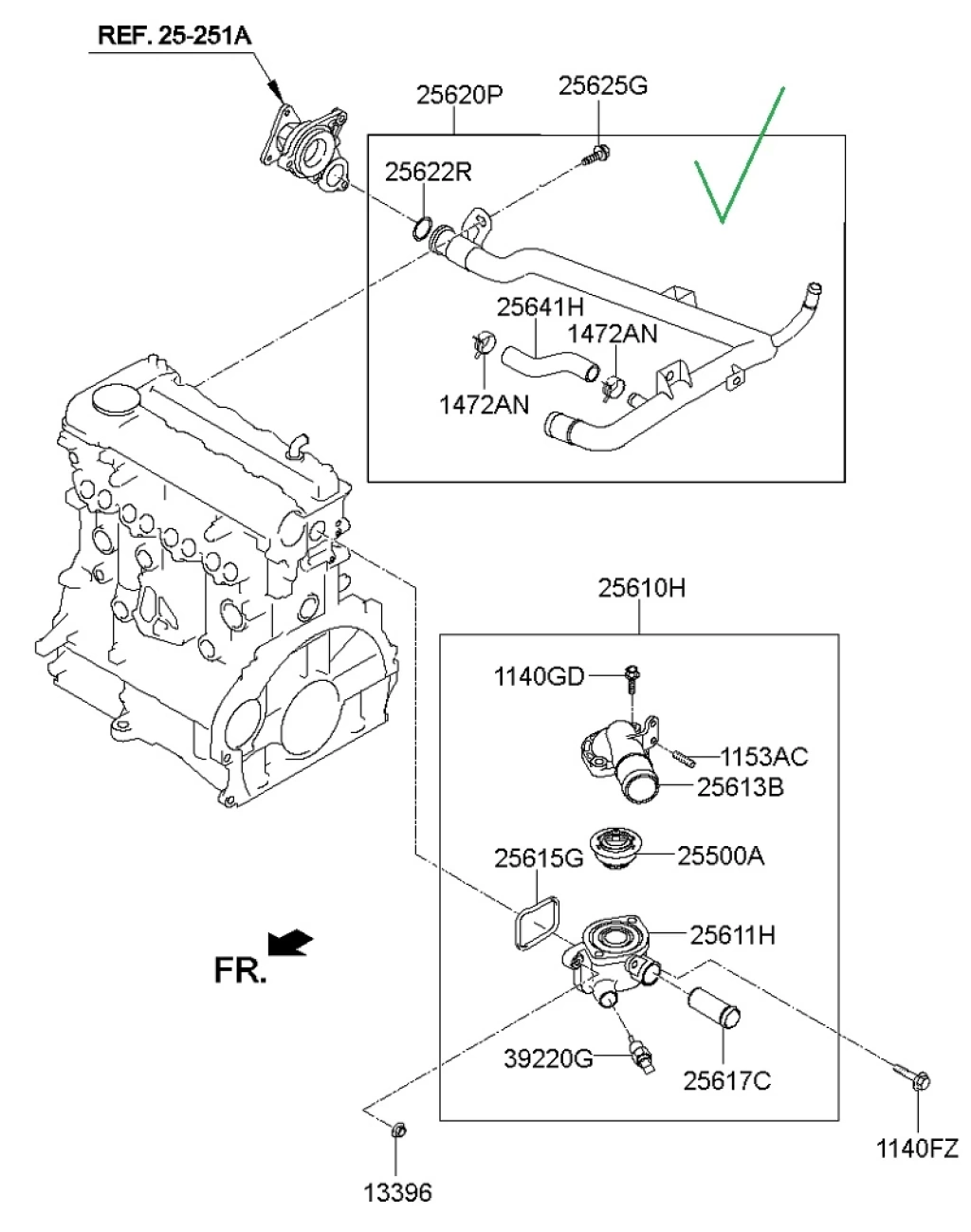 REF. 25-251A

25620P

25625G

25622R

25641H

1472AN

1472AN

25610H

1140GD

1153AC

25613B

25615G

25500A

25611H

FR.

39220G

25617C

1140FZ

13396