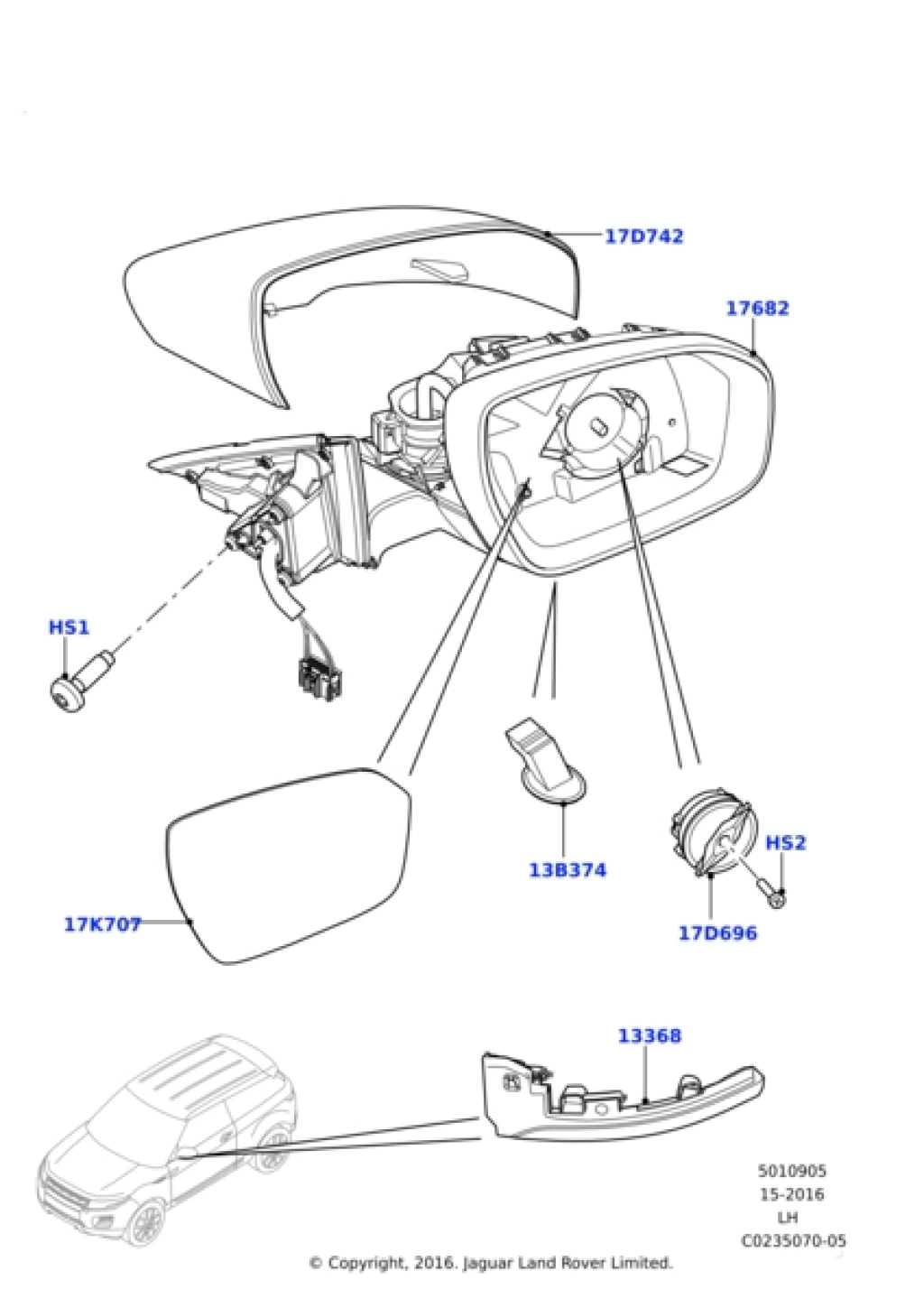 17D742

17682

HS1

13B374

HS2

17K707

17D696

13368

5010905
15-2016
LH
C0235070-05

© Copyright, 2016. Jaguar Land Rover Limited.