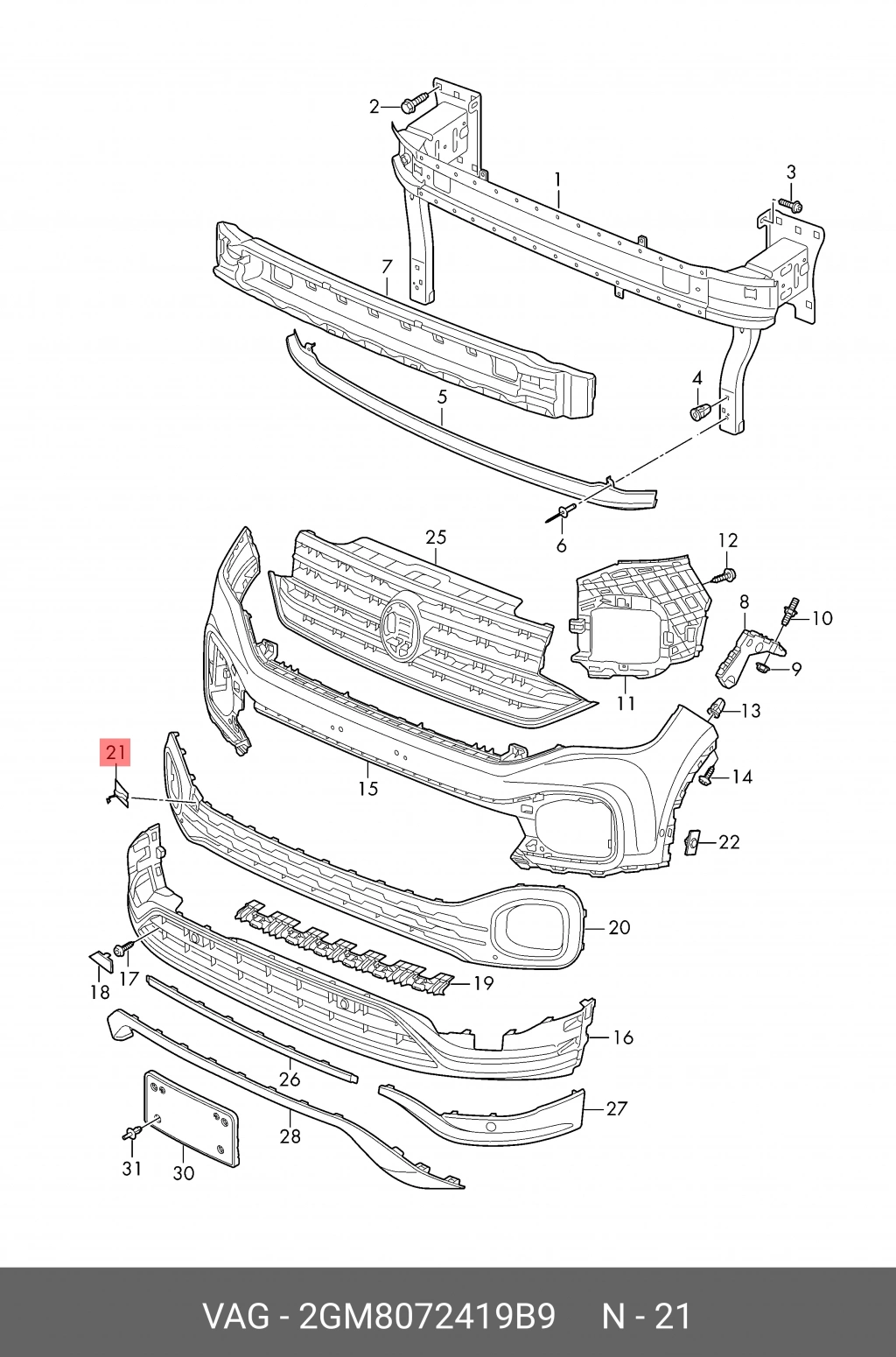 2
1
3
7
4
5
6
25
12
8
10
9
11
13
21
15
14
22
20
17
18
19
16
26
27
28
31
30

VAG - 2GM8072419B9 N - 21