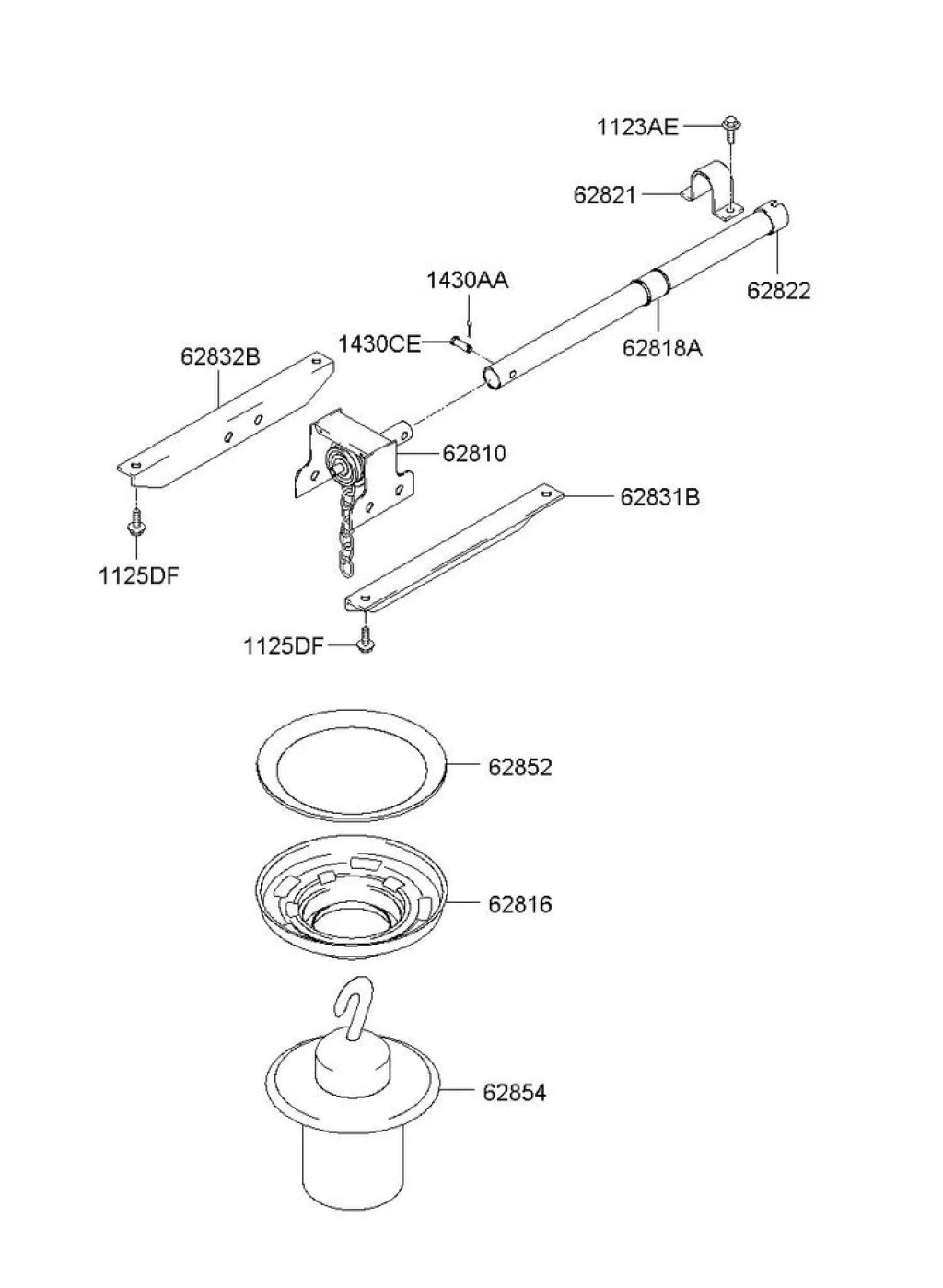 1123AE
62821
62822
1430AA
1430CE
62818A
62832B
62810
62831B
1125DF
1125DF
62852
62816
62854