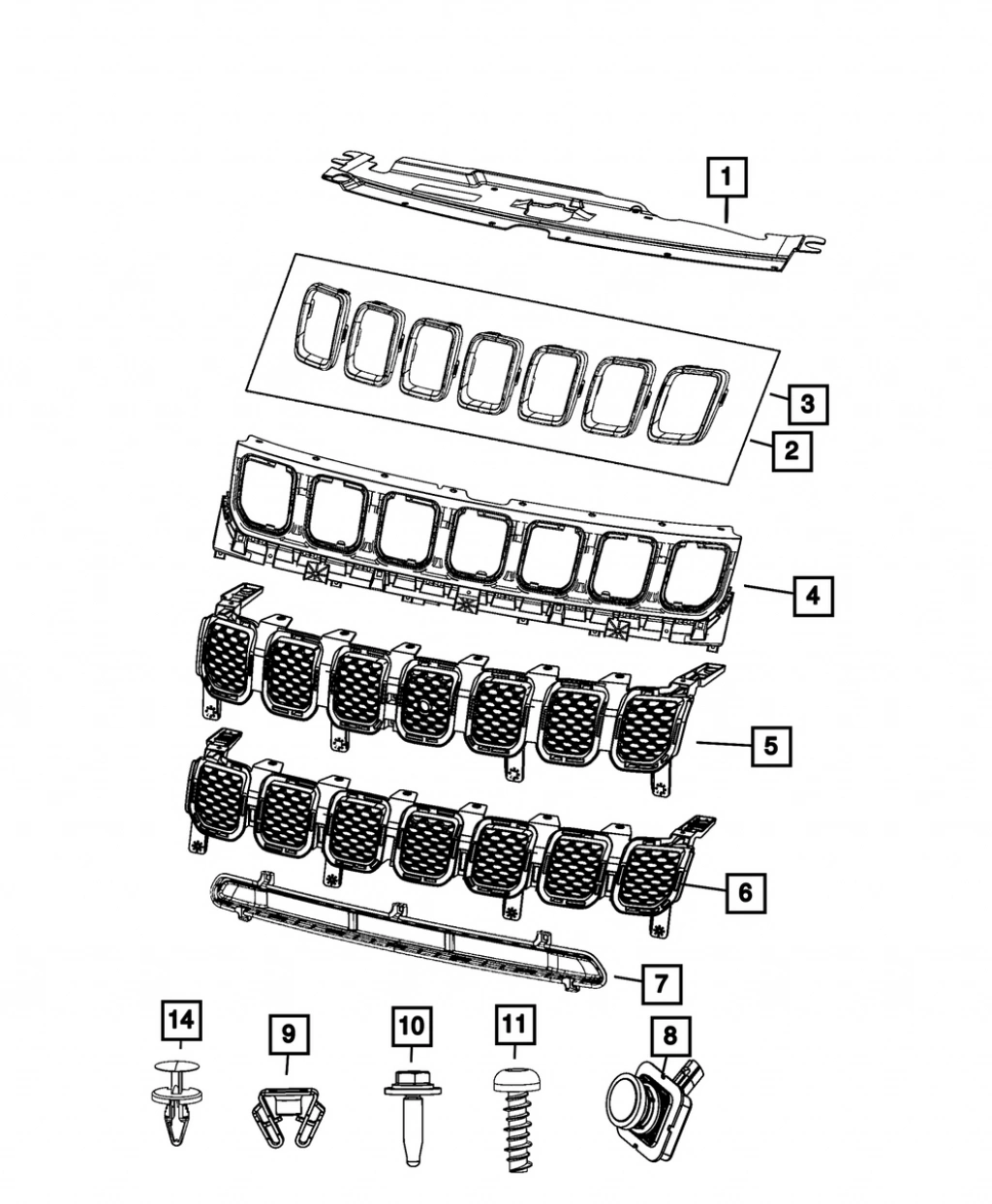 1

3

2

4

5

6

7

14

9

10

11

8