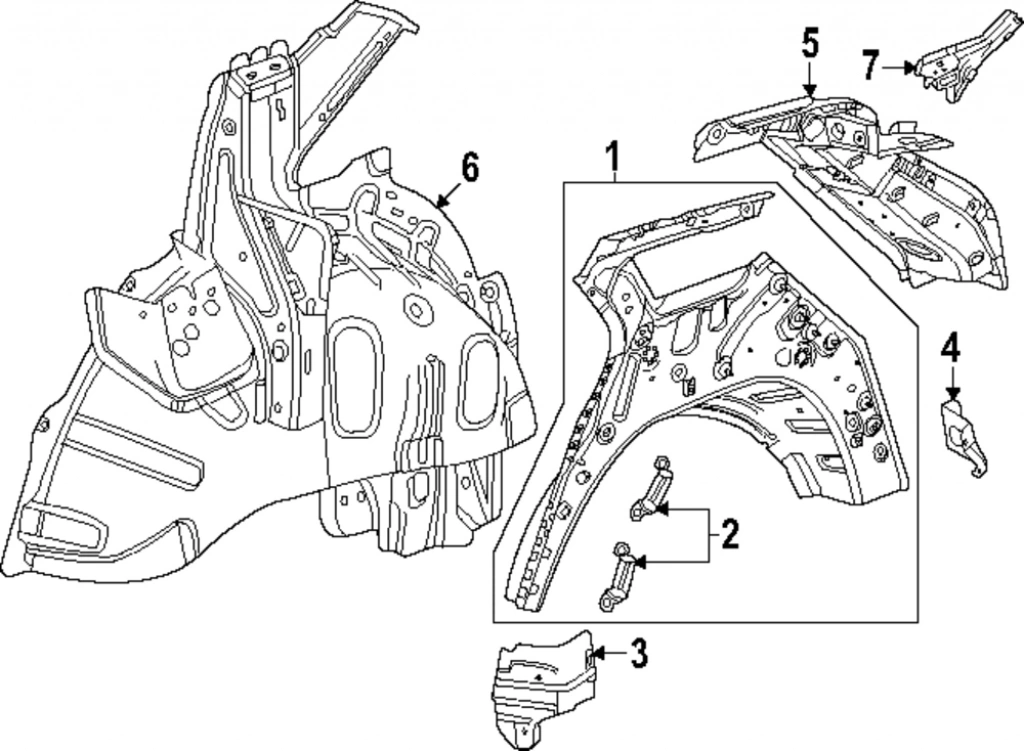 5
7
6
1
4
2
3