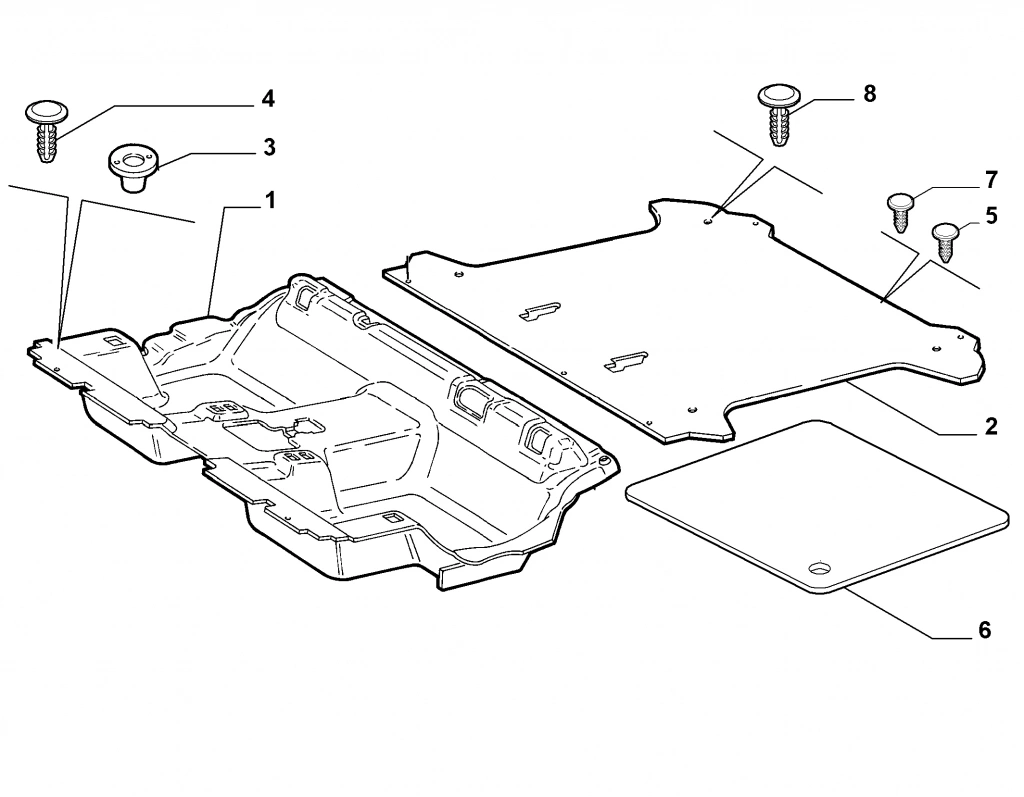 4
3
1
8
7
5
2
6