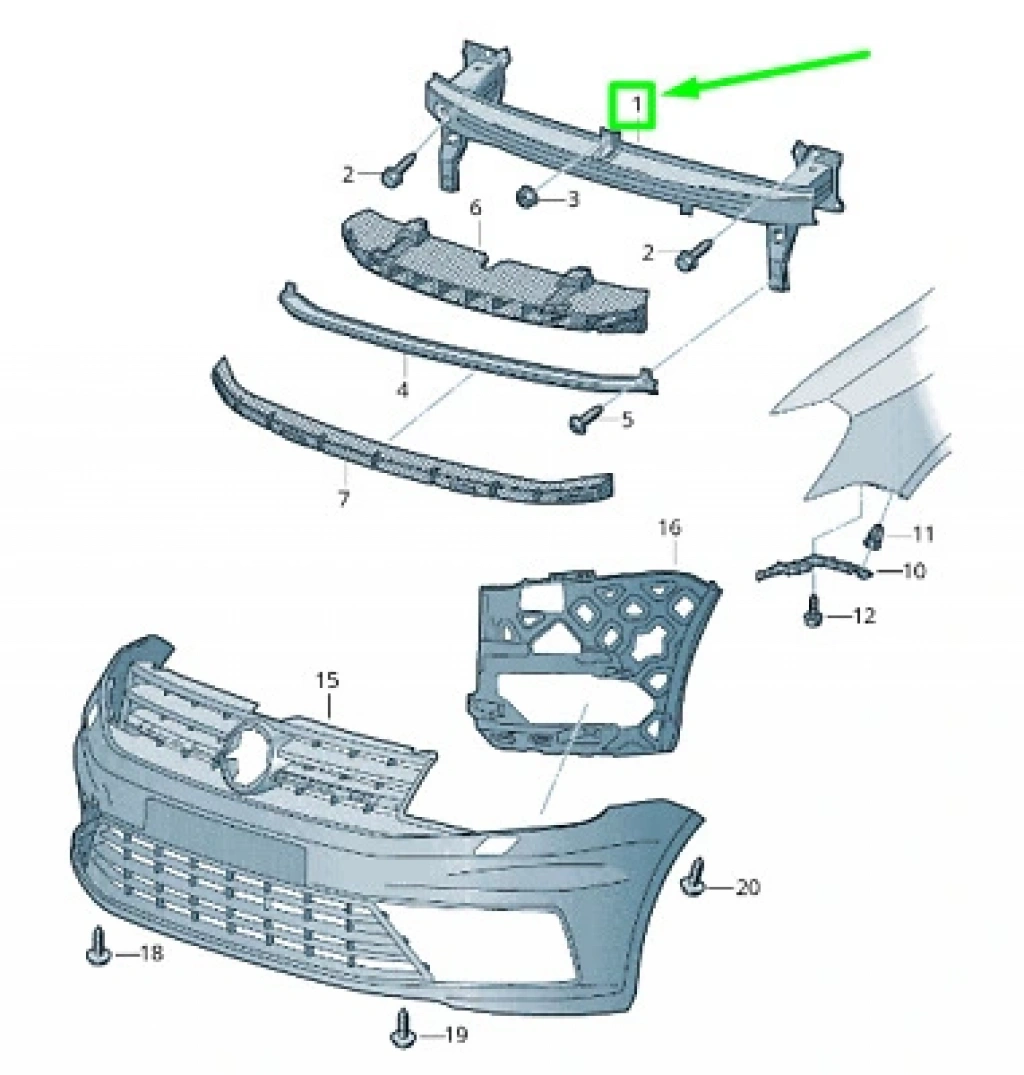 1
2
3
6
2
4
5
7
16
11
10
12
15
20
18
19