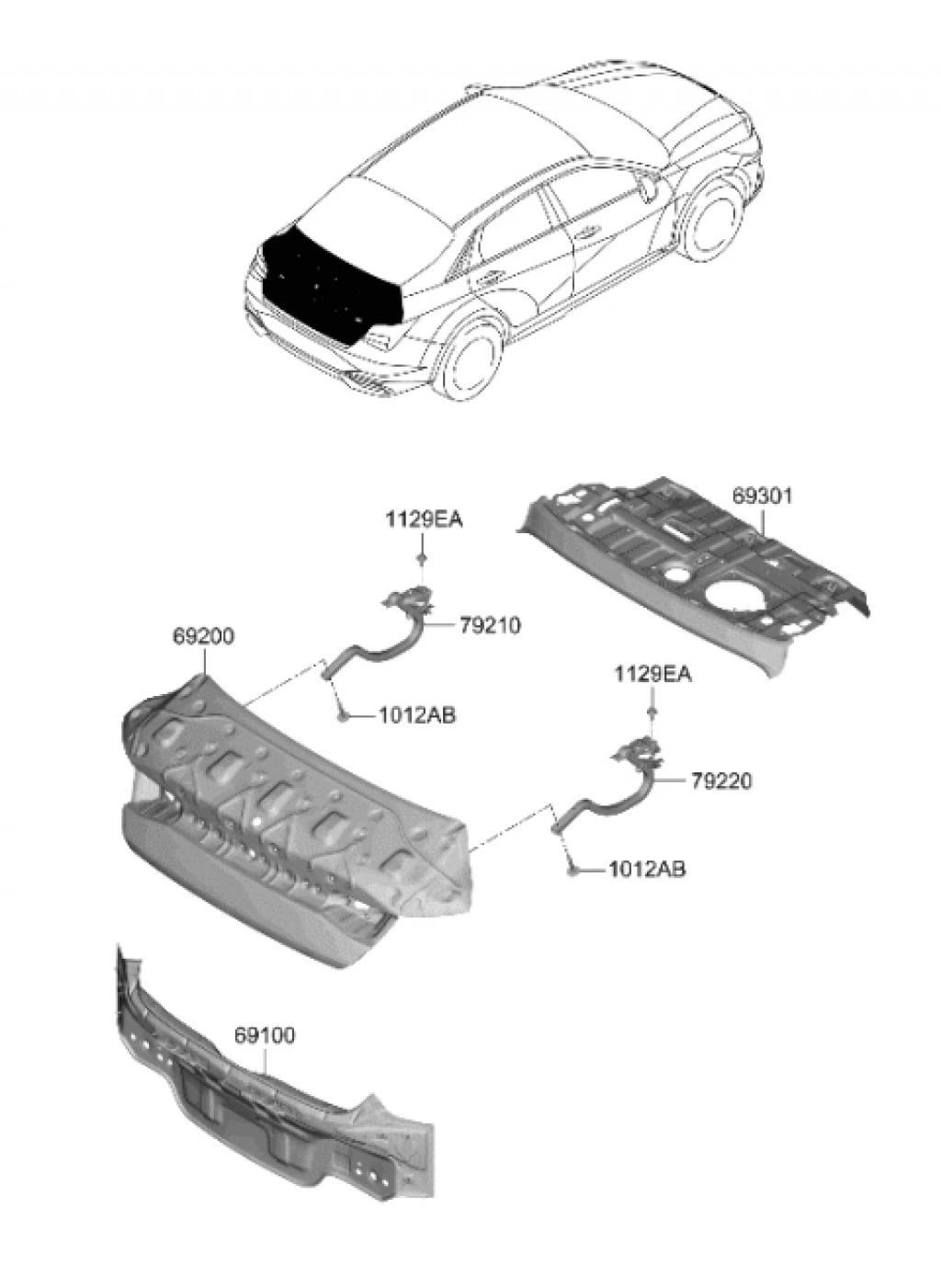 69301

1129EA

79210

69200

1012AB

1129EA

79220

1012AB

69100