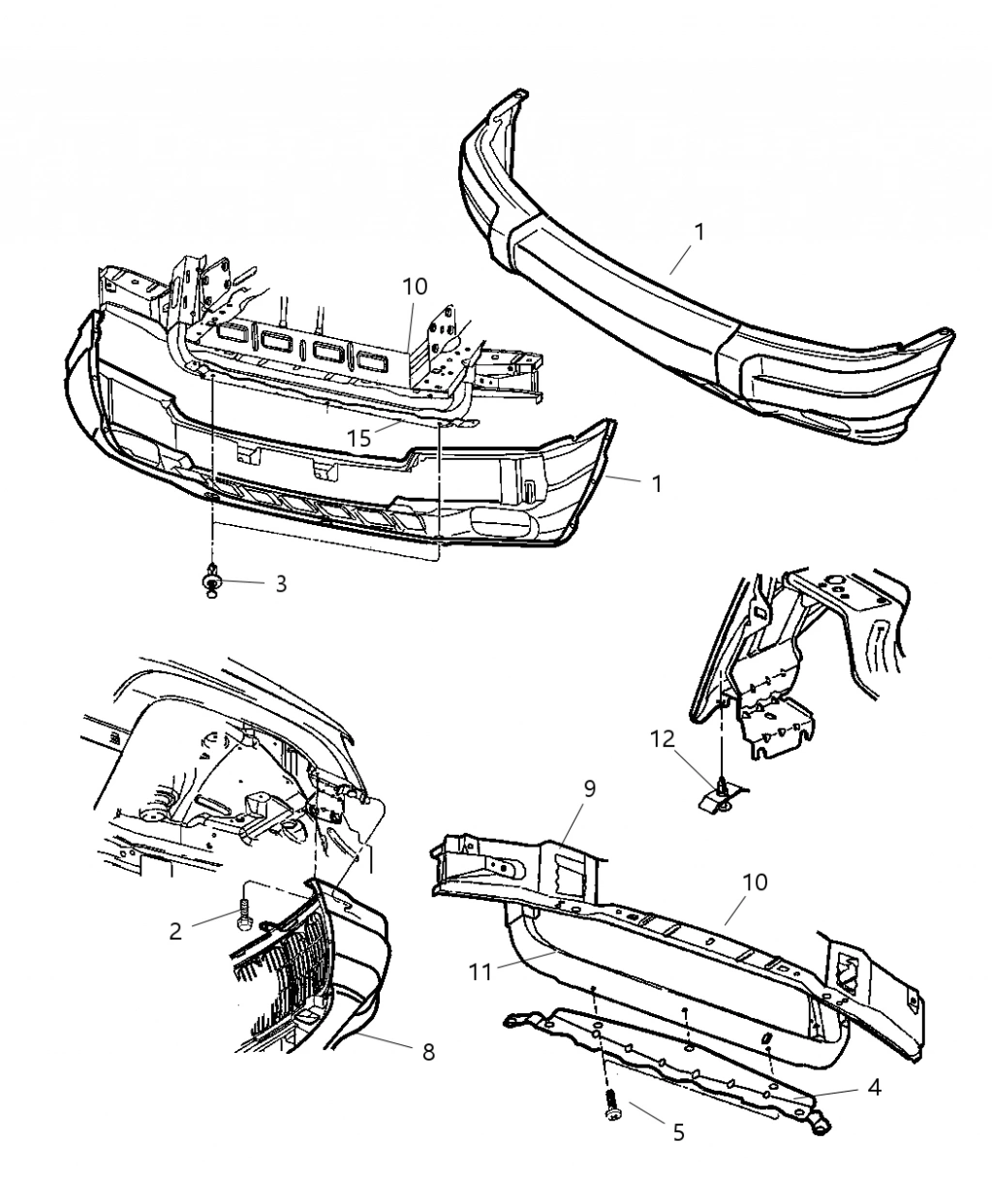 1
10
15
1
3
12
9
10
2
11
8
4
5