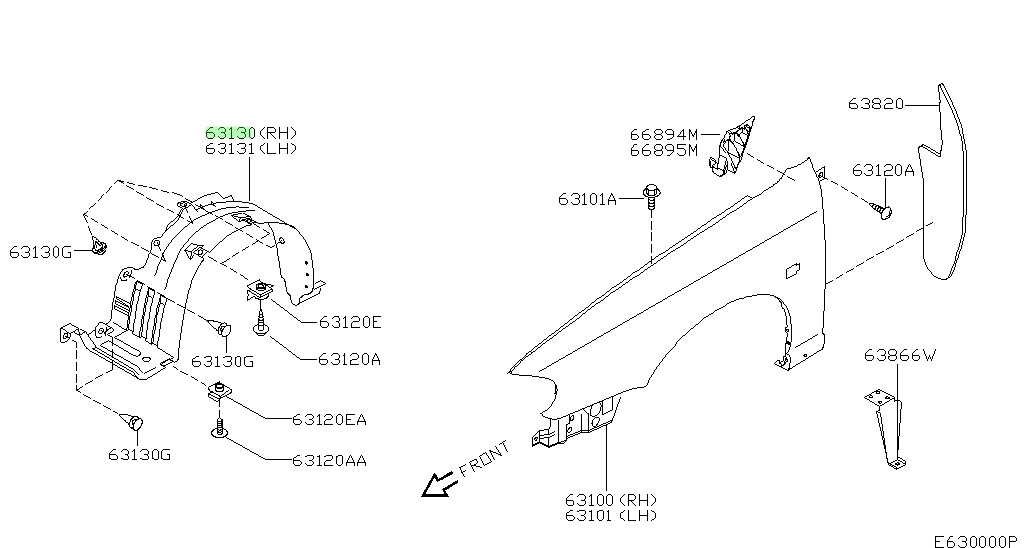 63130(RH)
63131(LH)

63130G

63120E

63130G

63120A

63120EA

63130G

63120AA

66894M
66895M

63101A

63820

63120A

63866W

FRONT

63100(RH)
63101(LH)

E630000P