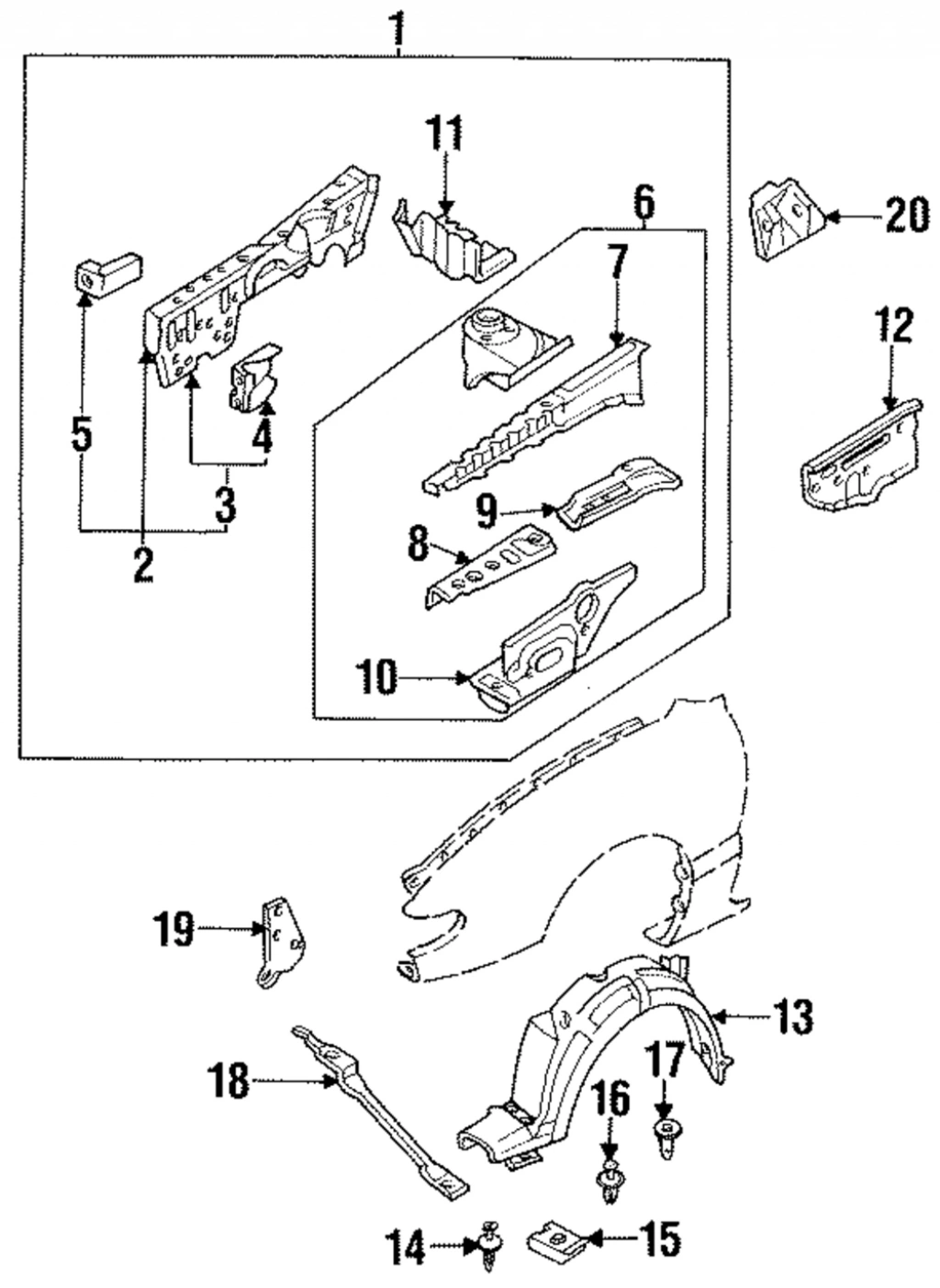 1
11
6
20
7
12
5
4
3
2
9
8
10
19
13
18
17
16
14
15