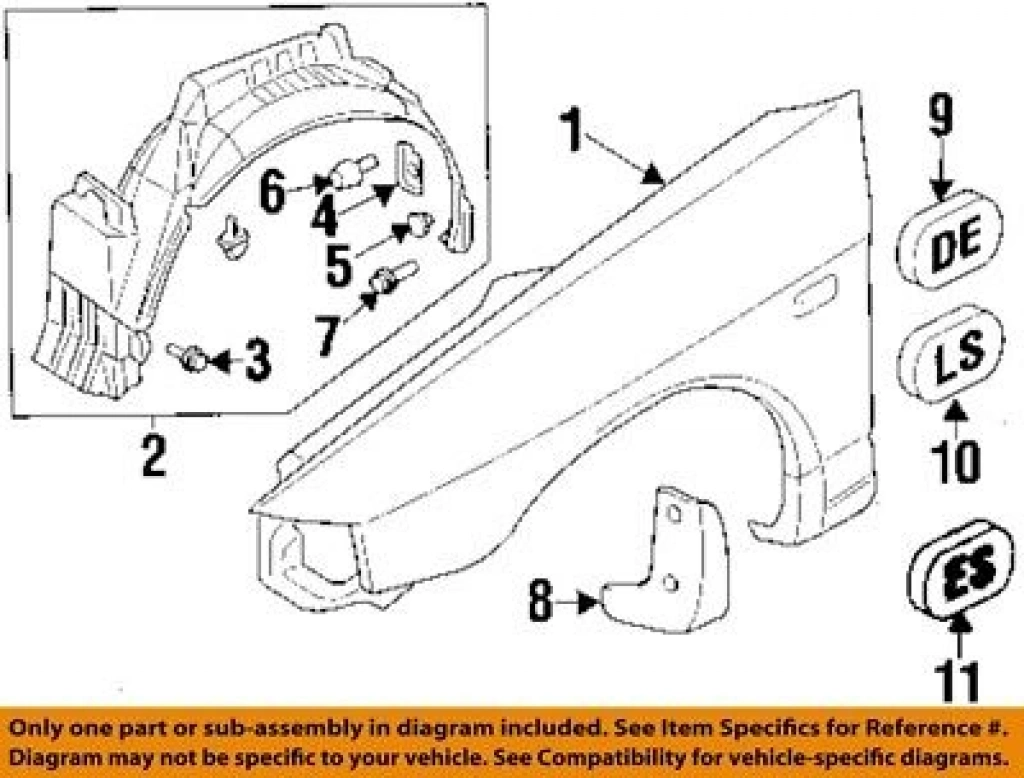 1
9
DE
6
4
5
7
3
LS
10
2
8
ES
11

Only one part or sub-assembly in diagram included. See Item Specifics for Reference #.
Diagram may not be specific to your vehicle. See Compatibility for vehicle-specific diagrams.