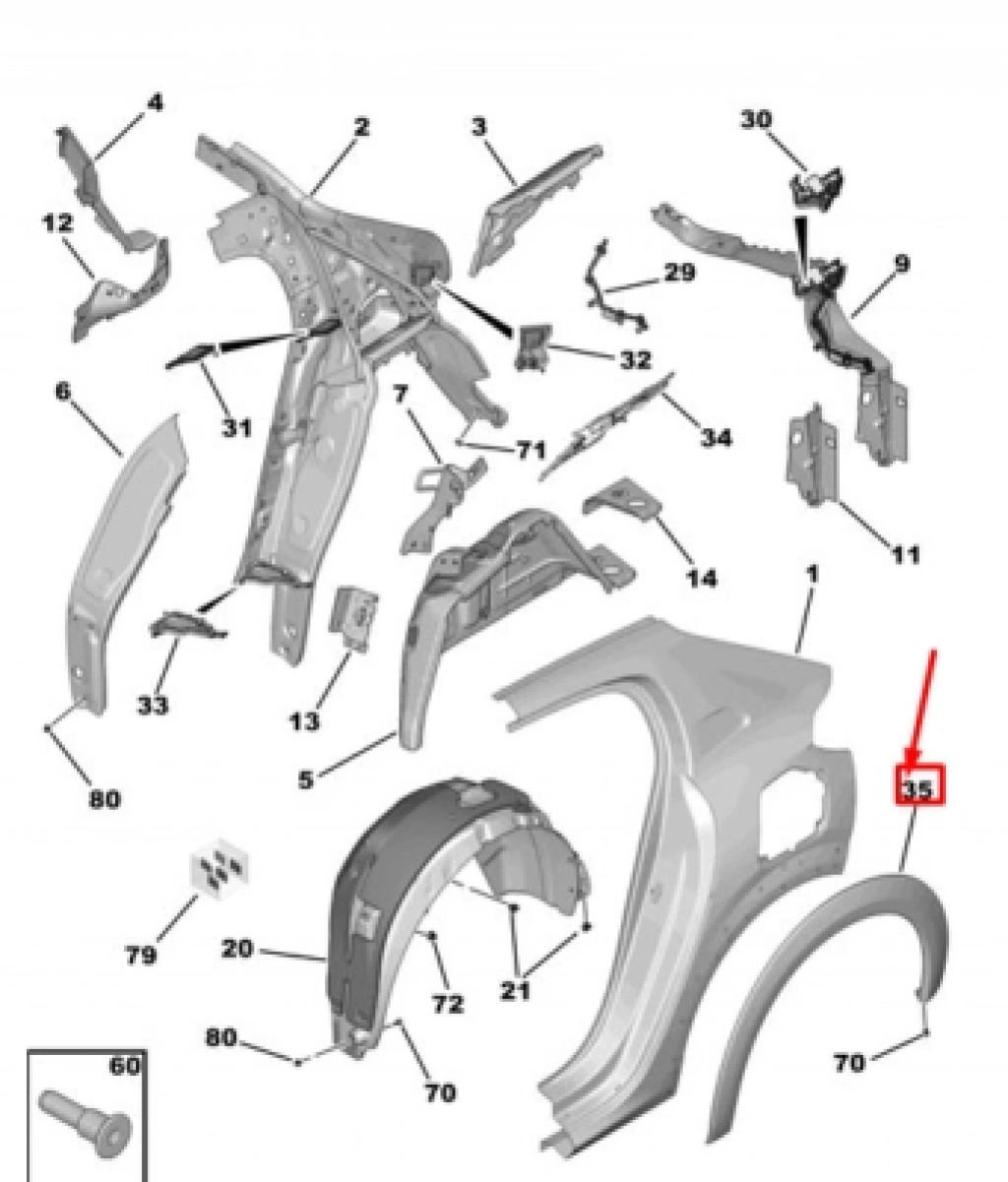 4
2
3
30
12
29
9
32
31
6
7
71
34
11
14
1
33
13
5
80
35
79
20
72
21
80
70
70
60