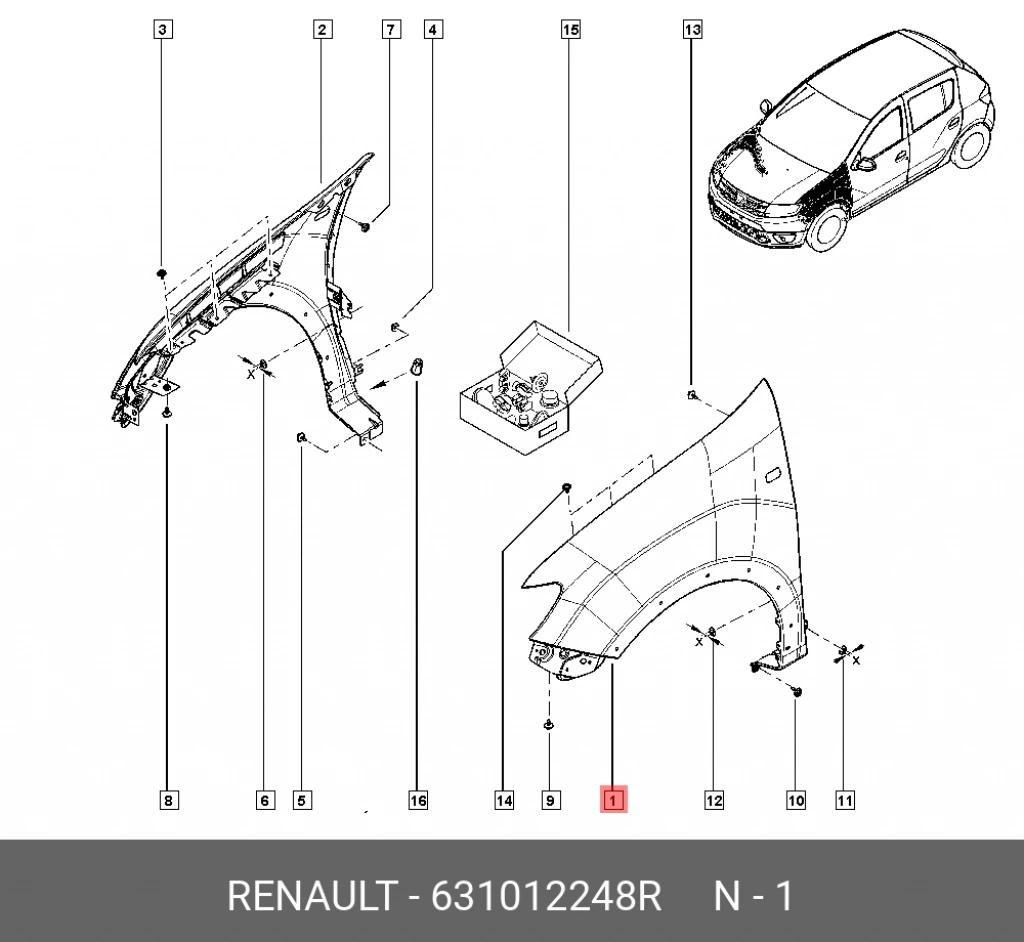 3
2
7
4
15
13
X
X
X
8
6
5
16
14
9
1
12
10
11

RENAULT - 631012248R N - 1