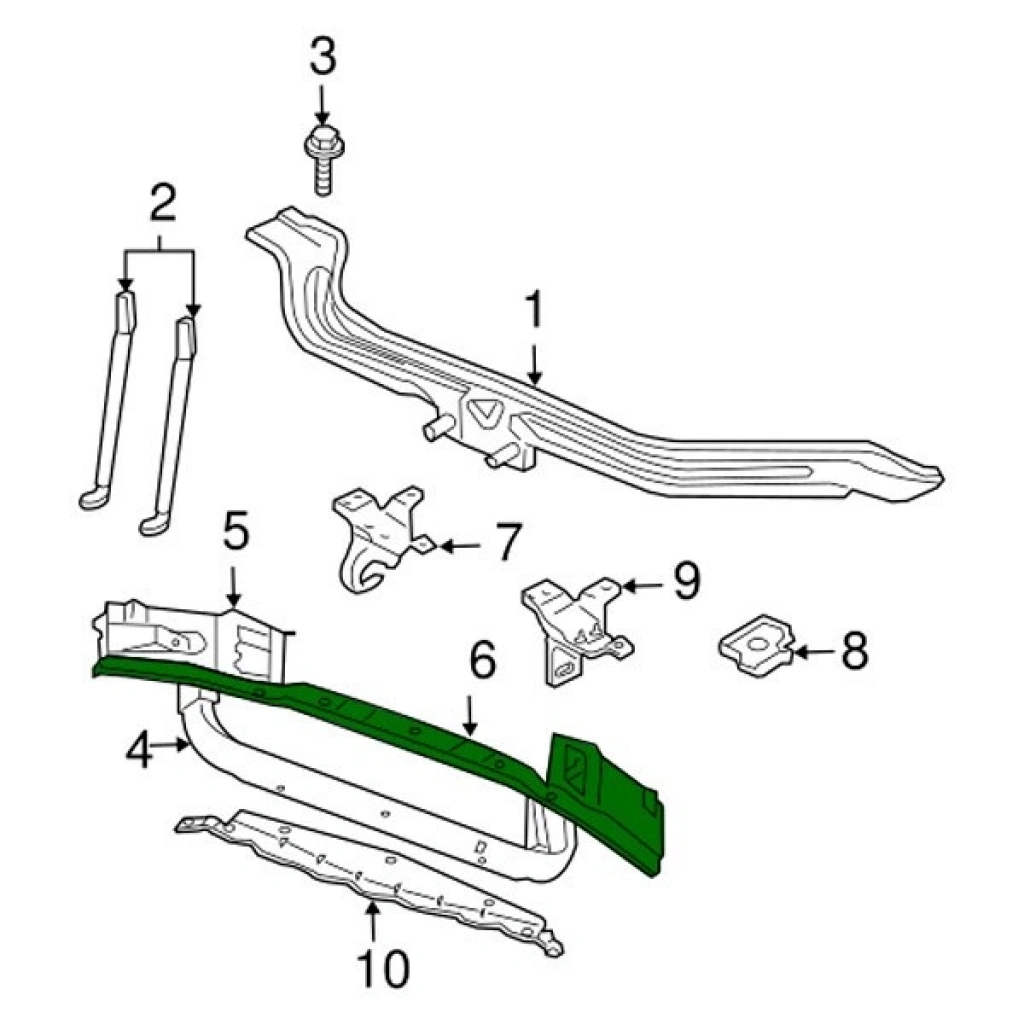 3
2
1
5
7
9
8
6
4
10