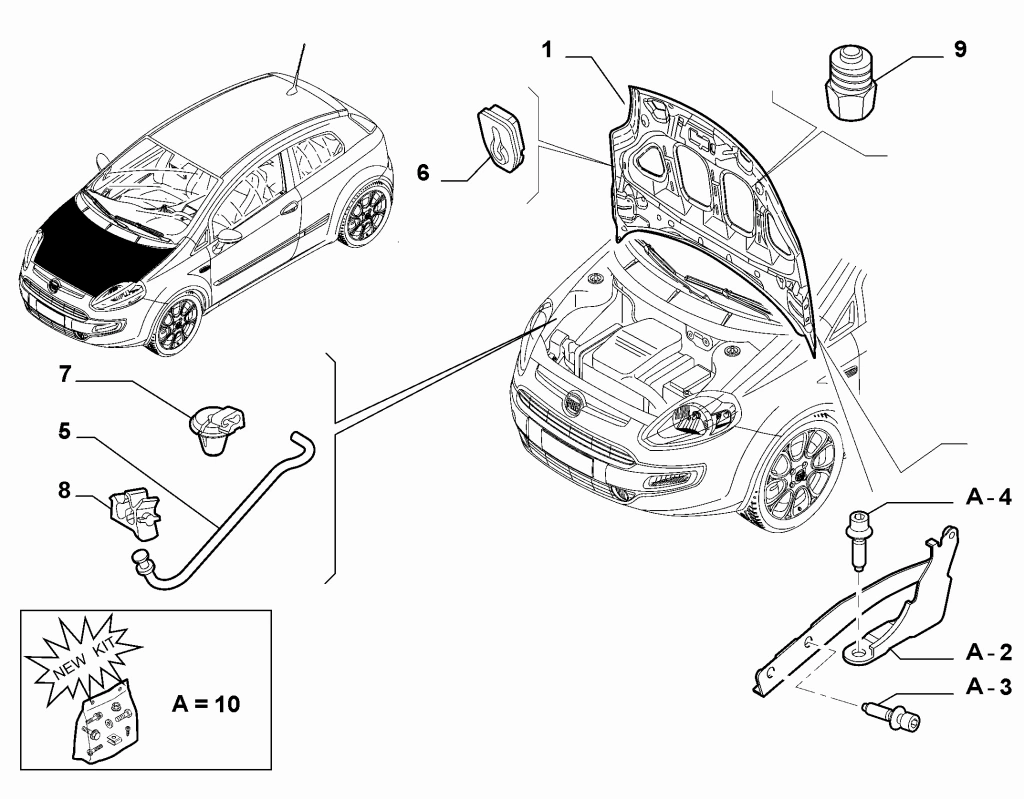 1

9

6

7

5

8

A - 4

A - 2

A - 3

NEW KIT

A = 10