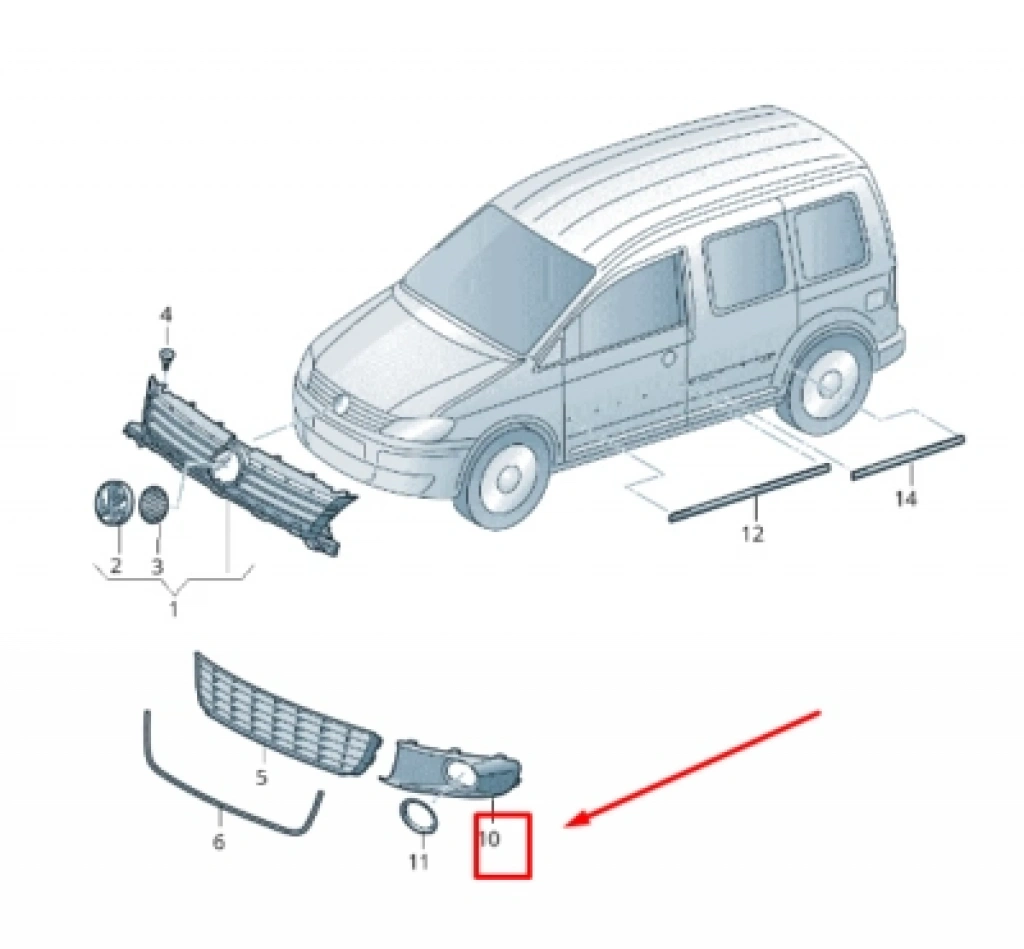 4
2
3
1
12
14
5
6
11
10