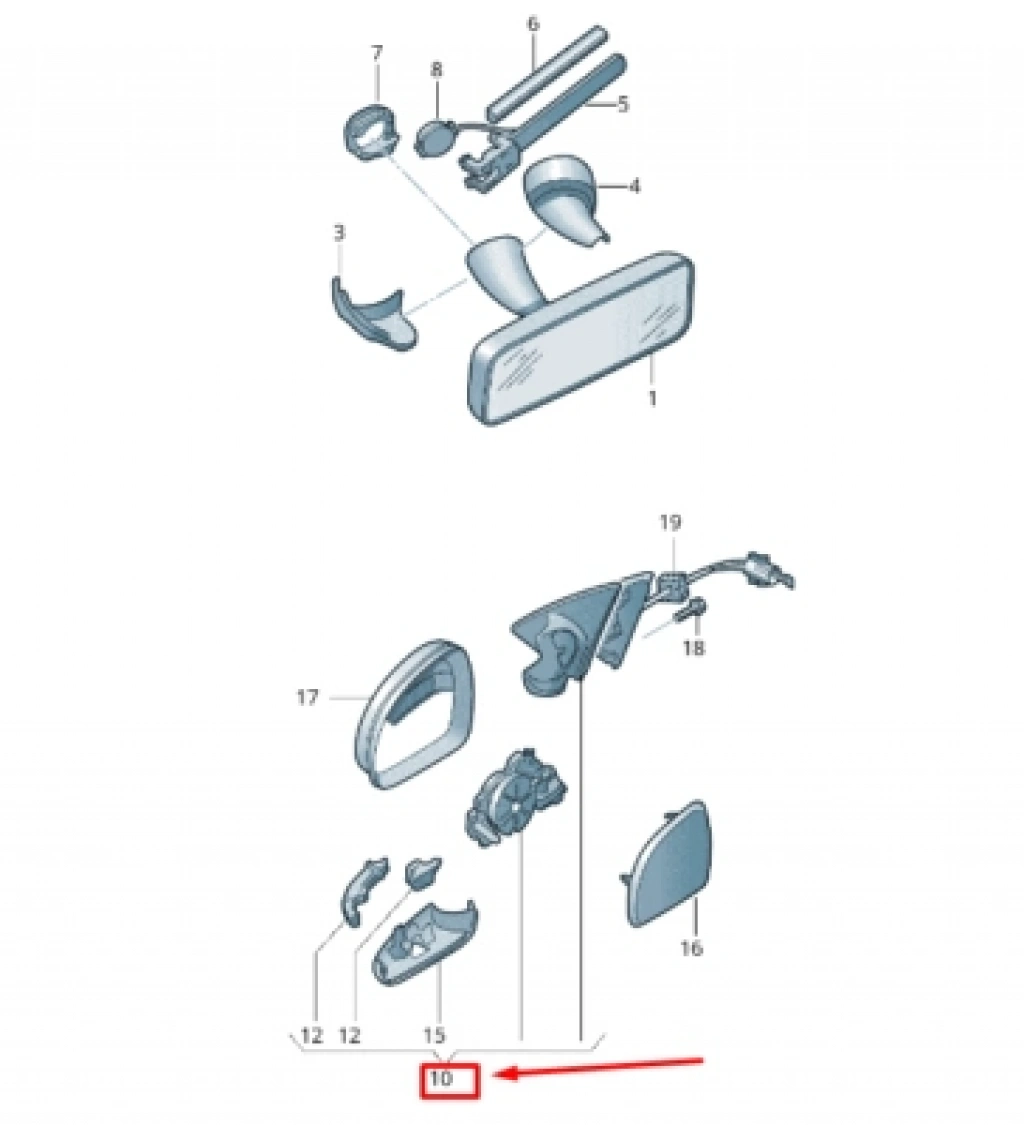 7
8
6
5
4
3
1

19
18
17
16
12
12
15
10