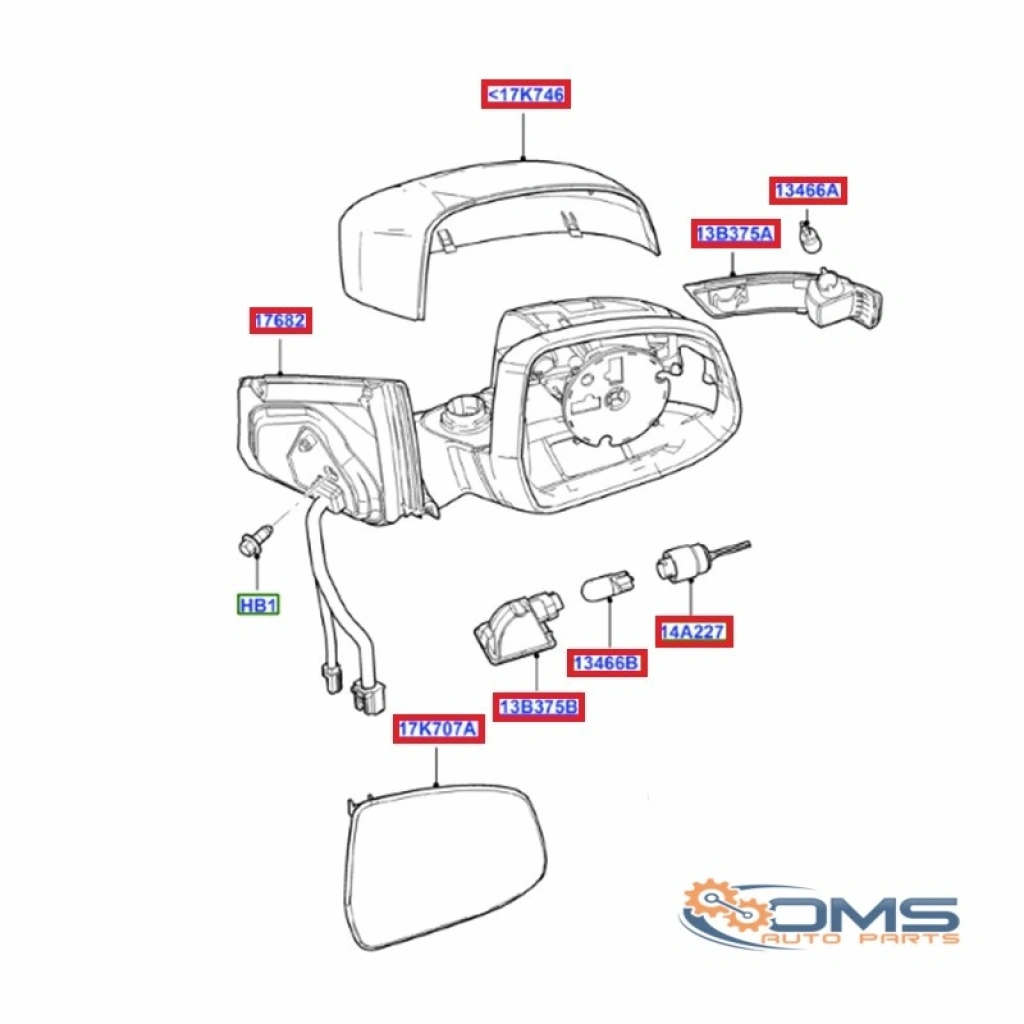 <17K746

13466A

13B375A

17682

HB1

14A227

13466B

13B375B

17K707A

OMS
AUTO PARTS