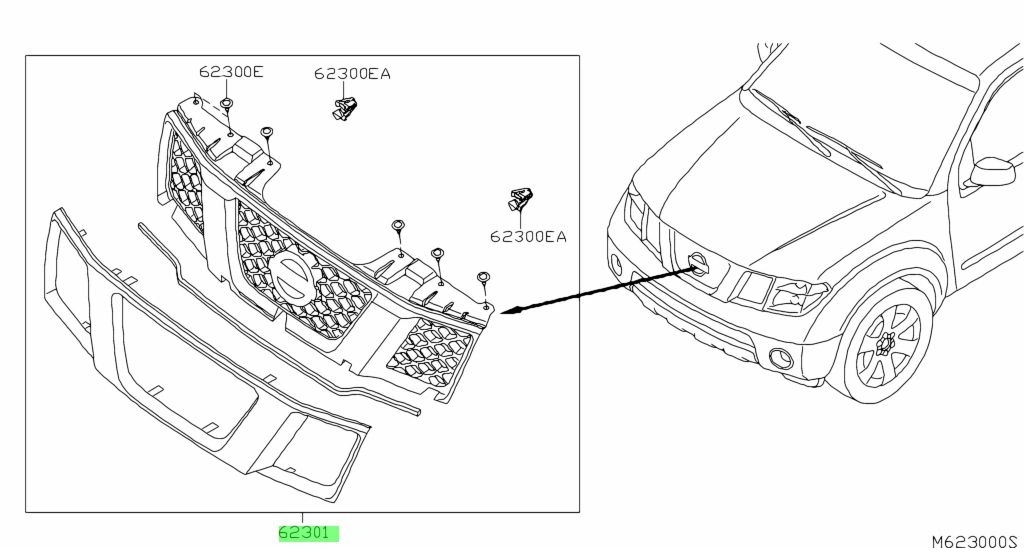 62300E
62300EA
62300EA
62301
M623000S