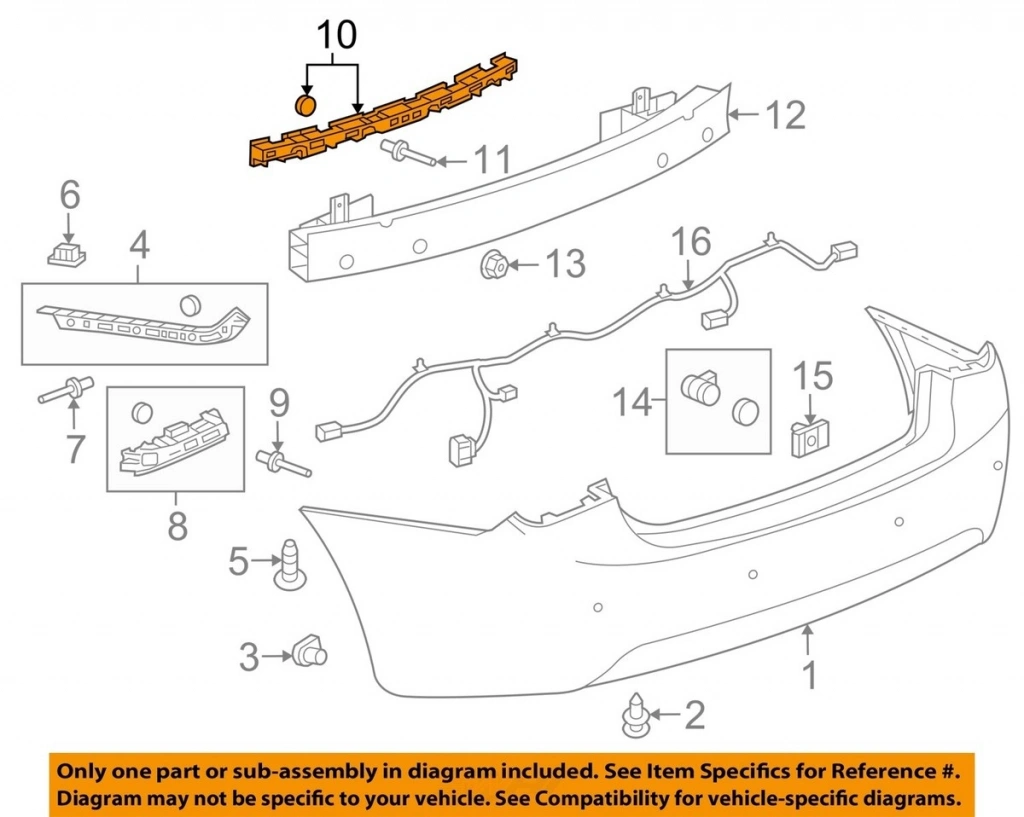 10
12
11
6
4
13
16
14
15
7
9
8
5
3
1
2

Only one part or sub-assembly in diagram included. See Item Specifics for Reference #.
Diagram may not be specific to your vehicle. See Compatibility for vehicle-specific diagrams.