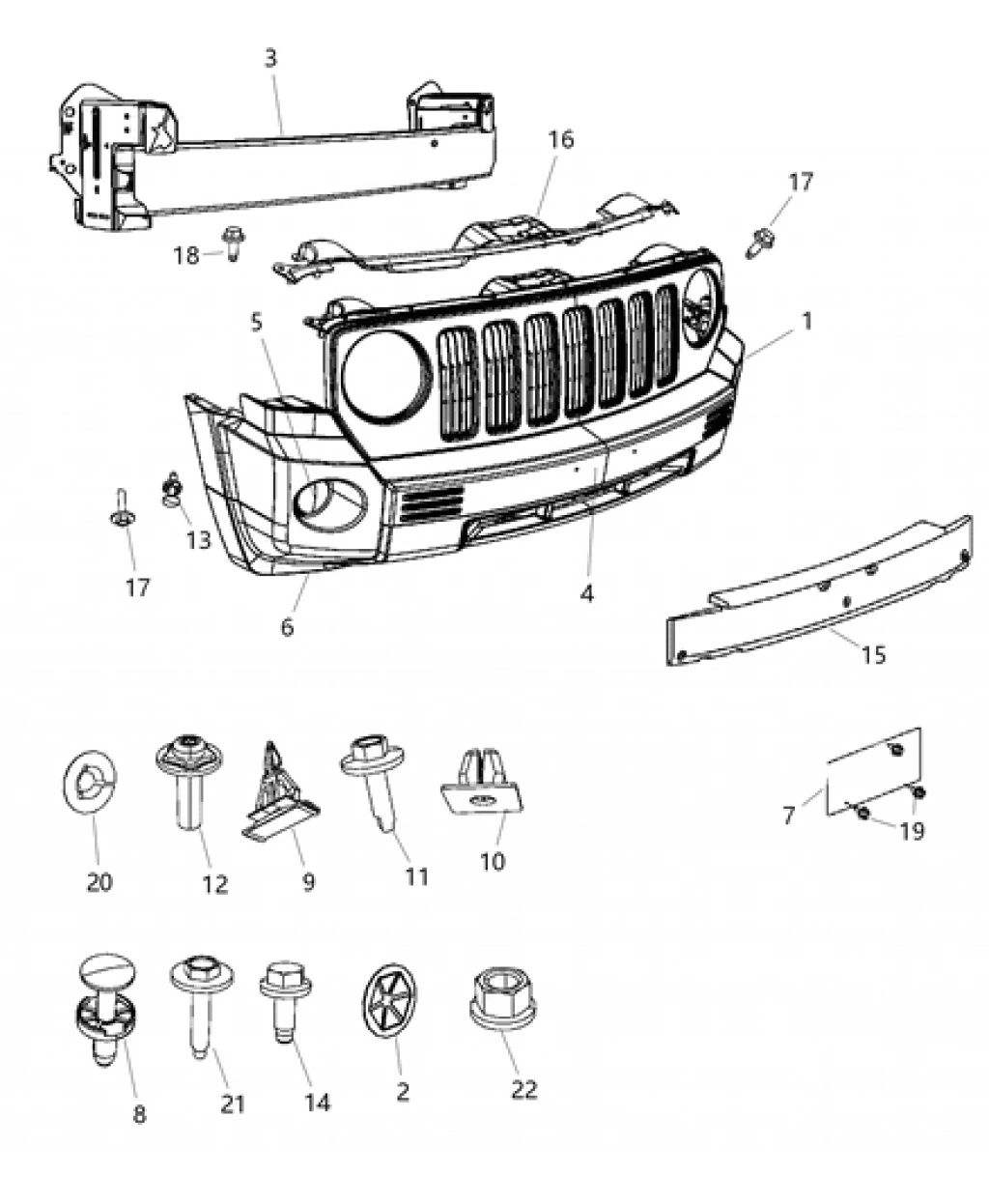 3
16
17
18
5
1
13
17
6
4
15
20
12
9
11
10
7
19
8
21
14
2
22