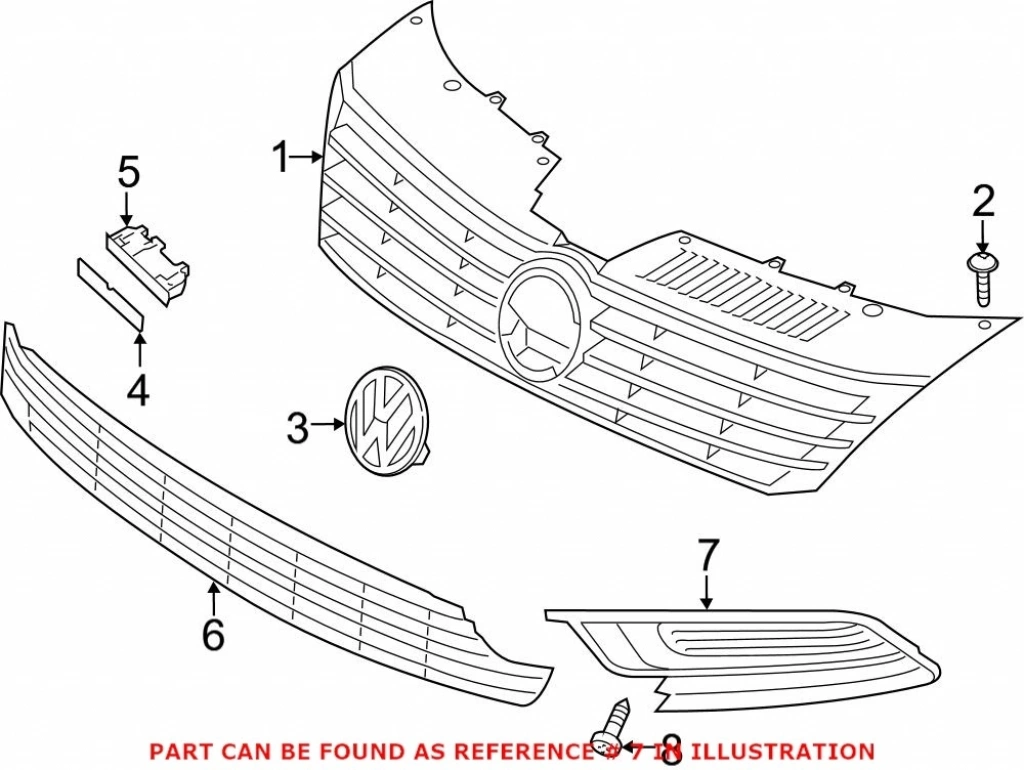 1
2
5
4
3
6
7
8
PART CAN BE FOUND AS REFERENCE # 7 IN ILLUSTRATION