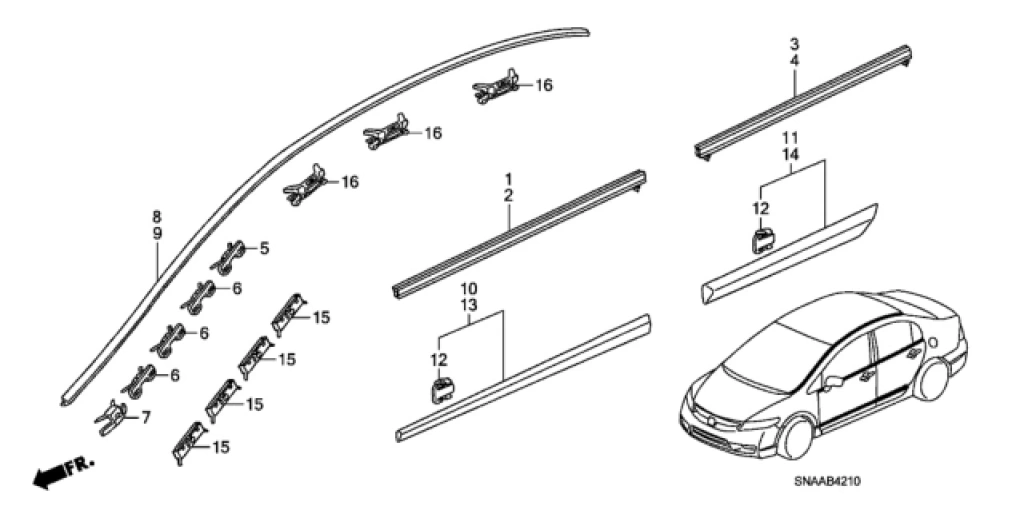 16
16
16
8
9
5
6
6
6
7
15
15
15
15
FR.
1
2
10
13
12
3
4
11
14
12
SNAAB4210