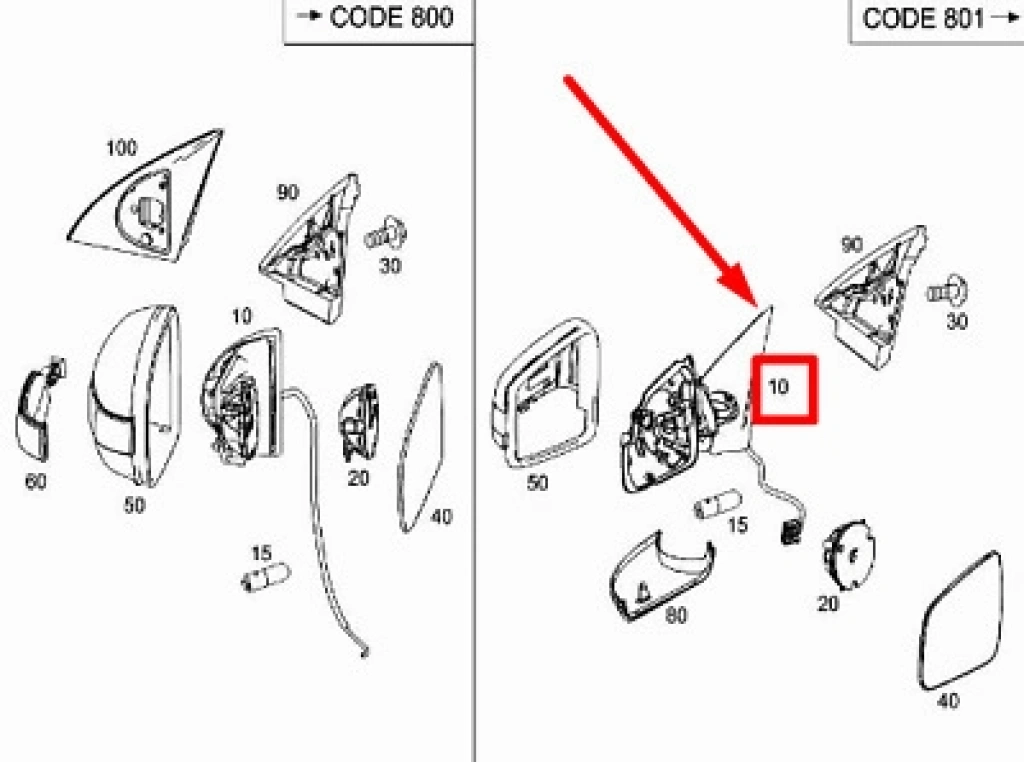 → CODE 800

100
90
30
10
60
50
20
40
15

CODE 801 →

90
30
10
50
15
80
20
40