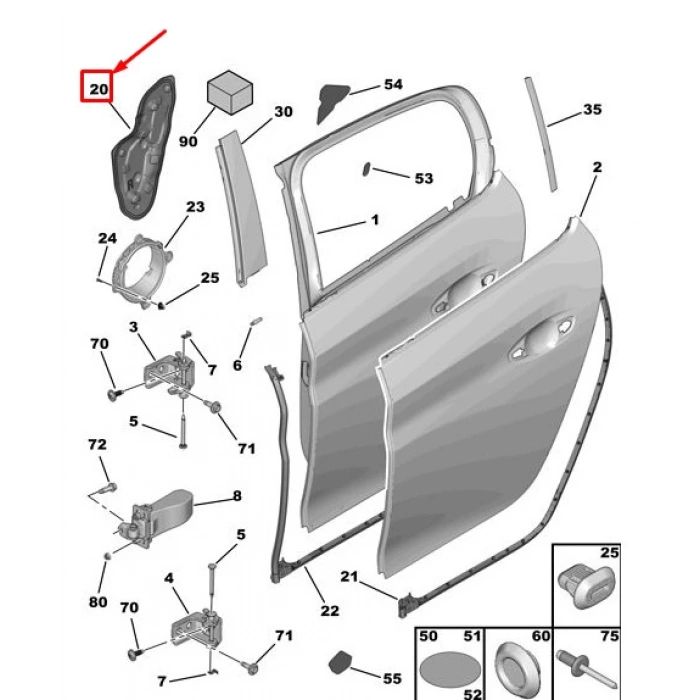 20
90
30
54
35
53
2
1
23
24
25
3
70
7
6
5
71
72
8
5
80
4
70
71
7
22
21
55
25
50
51
52
60
75