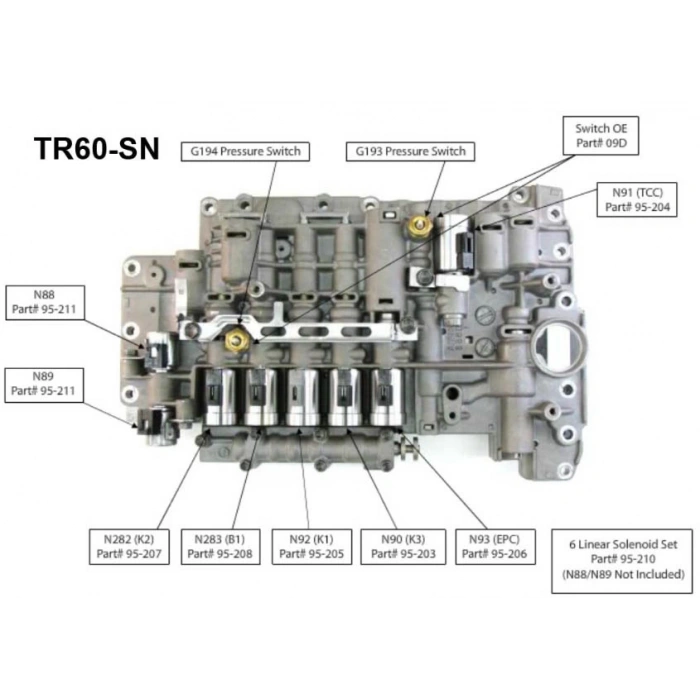 TR60-SN

G194 Pressure Switch

G193 Pressure Switch

Switch OE
Part# 09D

N91 (TCC)
Part# 95-204

N88
Part# 95-211

N89
Part# 95-211

N282 (K2)
Part# 95-207

N283 (B1)
Part# 95-208

N92 (K1)
Part# 95-205

N90 (K3)
Part# 95-203

N93 (EPC)
Part# 95-206

6 Linear Solenoid Set
Part# 95-210
(N88/N89 Not Included)