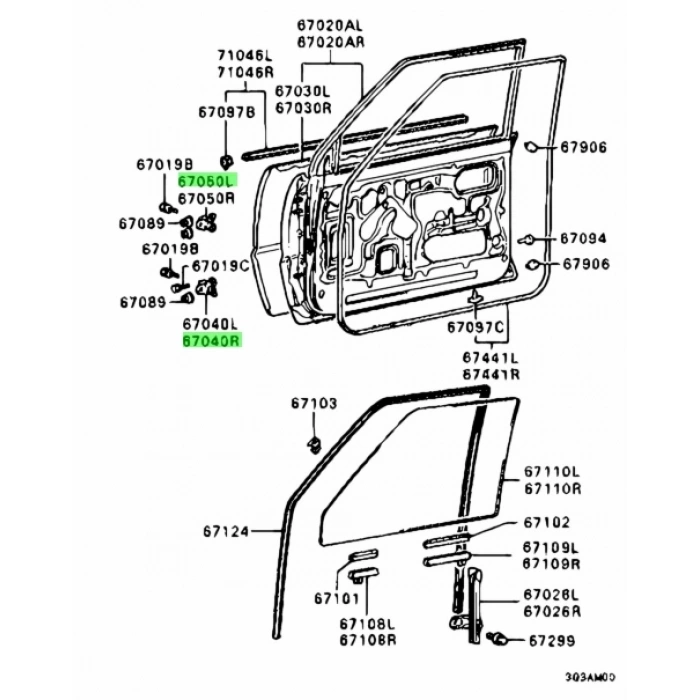 67020AL
67020AR
71046L
71046R
67030L
67030R
67097B
67906
67019B
67050L
67050R
67089
67094
67019B
67019C
67906
67089
67040L
67040R
67097C
67441L
67441R
67103
67110L
67110R
67124
67102
67109L
67109R
67101
67026L
67026R
67108L
67108R
67299
303AM00