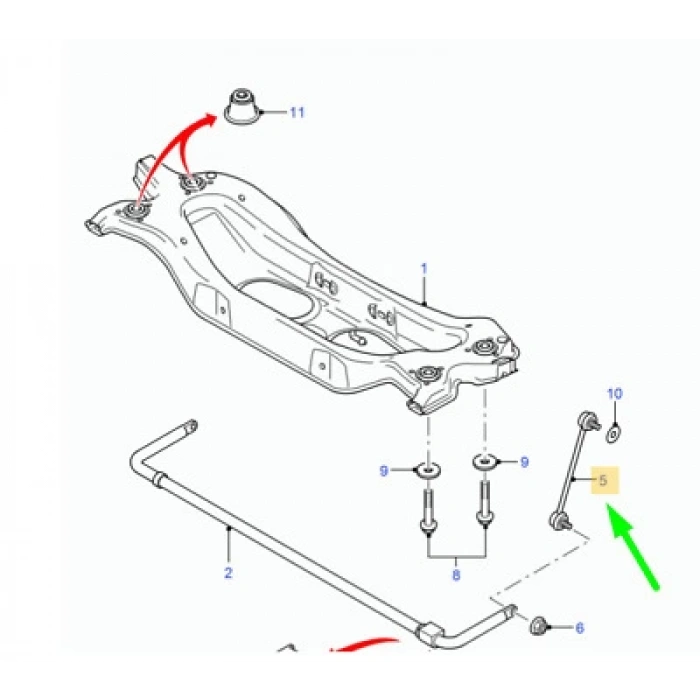 11
1
10
9
9
5
2
8
6