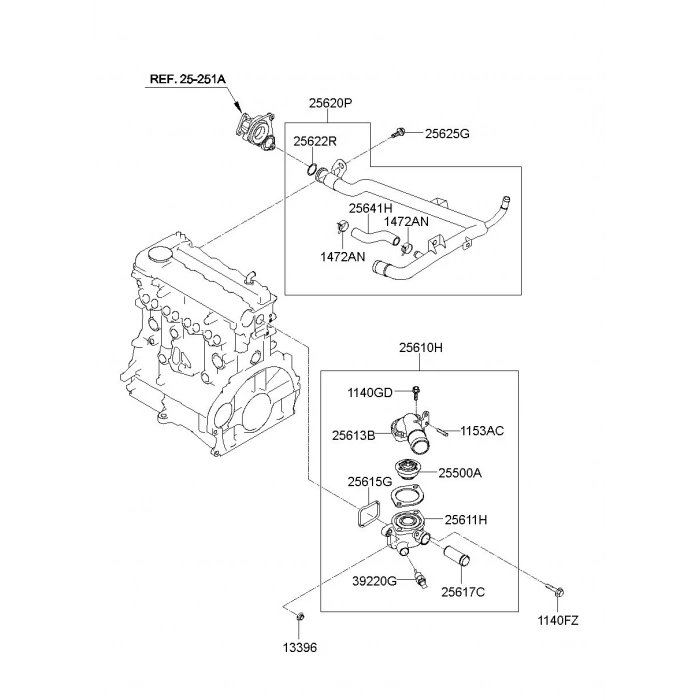 REF. 25-251A

25620P

25622R

25625G

25641H

1472AN

1472AN

25610H

1140GD

25613B

1153AC

25500A

25615G

25611H

39220G

25617C

1140FZ

13396