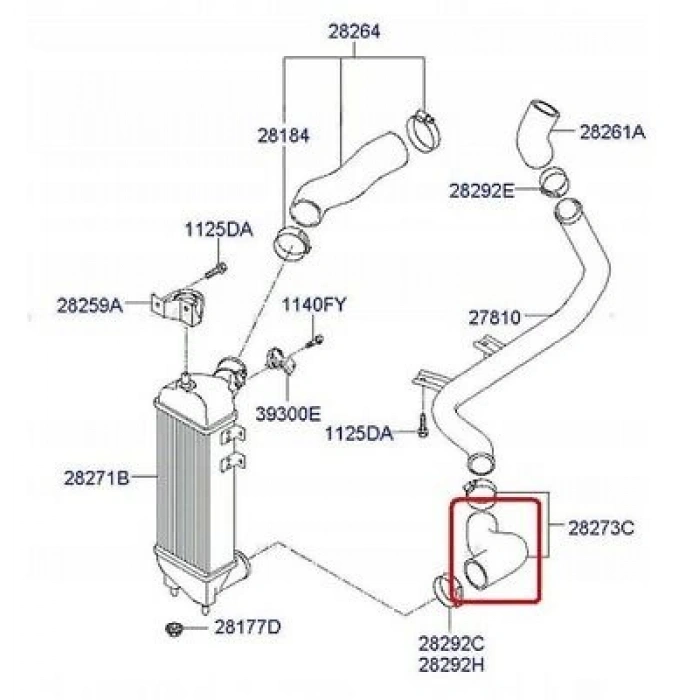 28264
28184
28261A
28292E
1125DA
28259A
1140FY
27810
39300E
1125DA
28271B
28273C
28177D
28292C
28292H